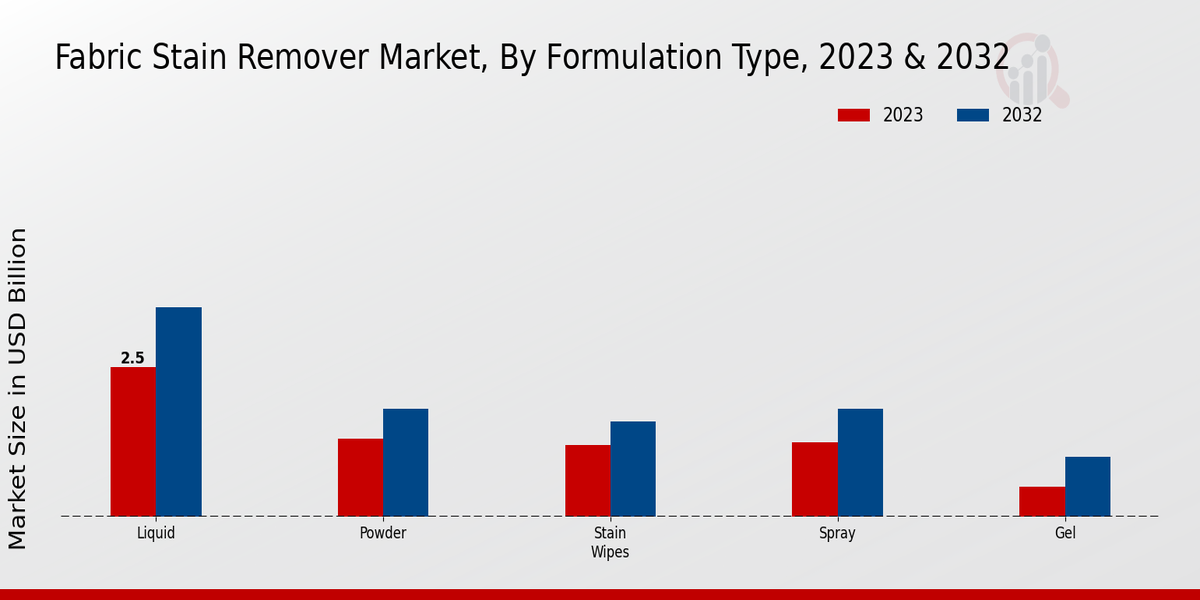 Fabric Stain Remover Market, By Formulation Type, 2023 & 2032

2023
2032

Market Size in USD Billion

2.5

Liquid
Powder
Stain Wipes
Spray
Gel