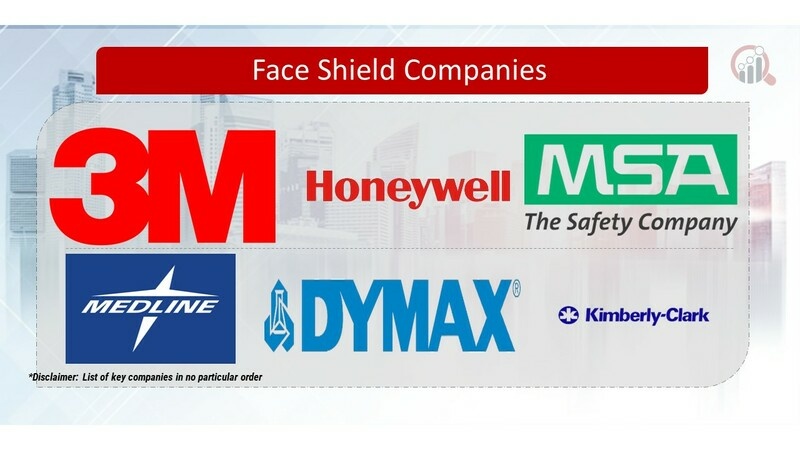 Face Shield Companies

3M

Honeywell

MSA
The Safety Company

MEDLINE

DYMAX®

Kimberly-Clark

*Disclaimer: List of key companies in no particular order