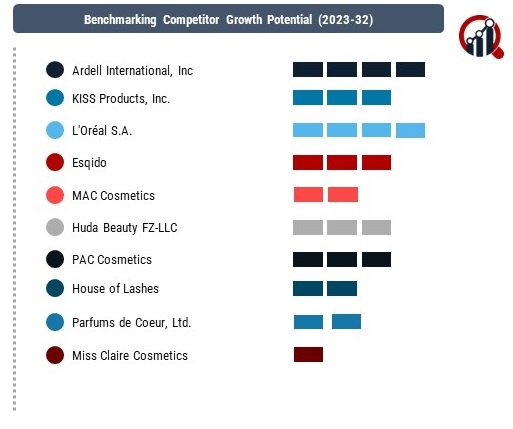 Benchmarking Competitor Growth Potential (2023-32)

Ardell International, Inc
KISS Products, Inc.
L'Oréal S.A.
Esqido
MAC Cosmetics
Huda Beauty FZ-LLC
PAC Cosmetics
House of Lashes
Parfums de Coeur, Ltd.
Miss Claire Cosmetics