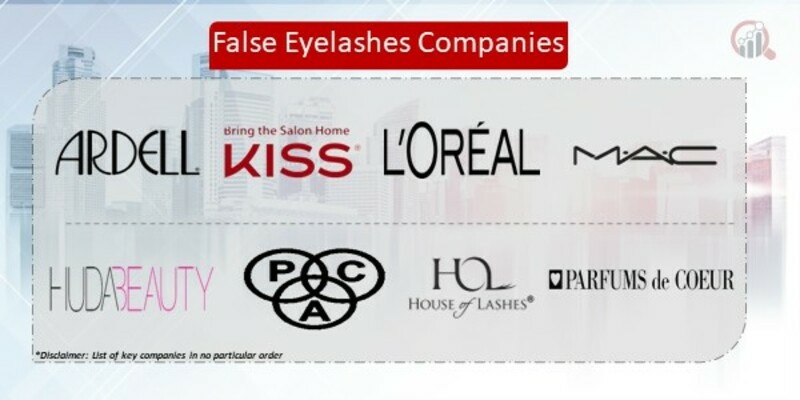 False Eyelashes Companies

ARDELL

Bring the Salon Home
KISS

L'ORÉAL

M·A·C

HUDABEAUTY

P C A

HOL
HOUSE of LASHES®

PARFUMS de COEUR

*Disclaimer: List of key companies in no particular order