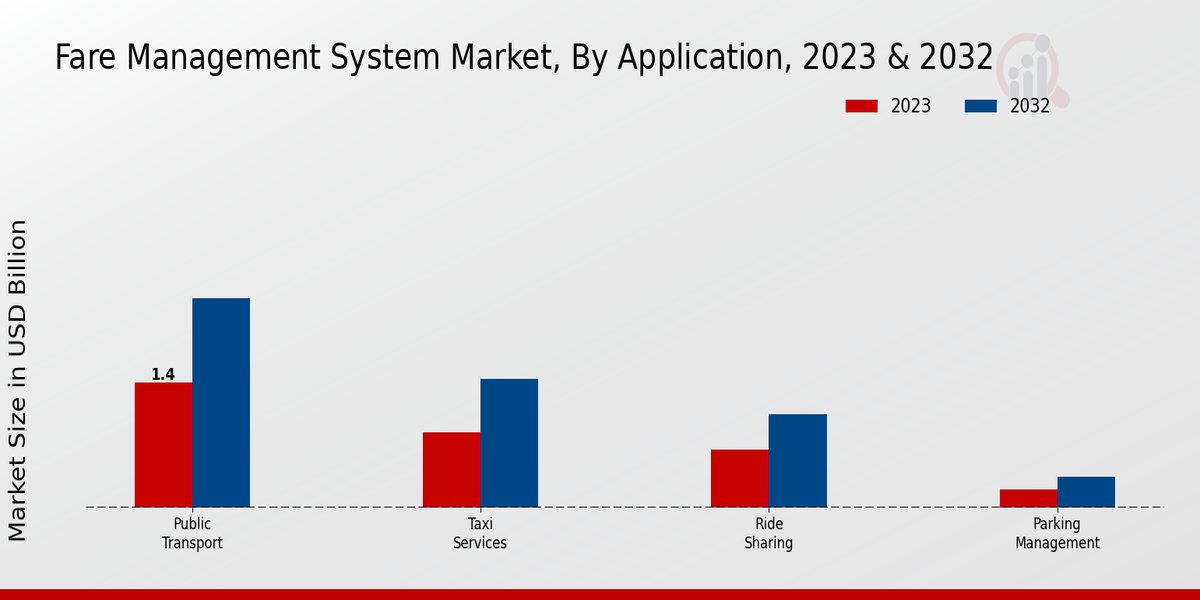 Fare Management System Market, By Application, 2023 & 2032

2023
2032

Market Size in USD Billion

1.4

Public Transport
Taxi Services
Ride Sharing
Parking Management