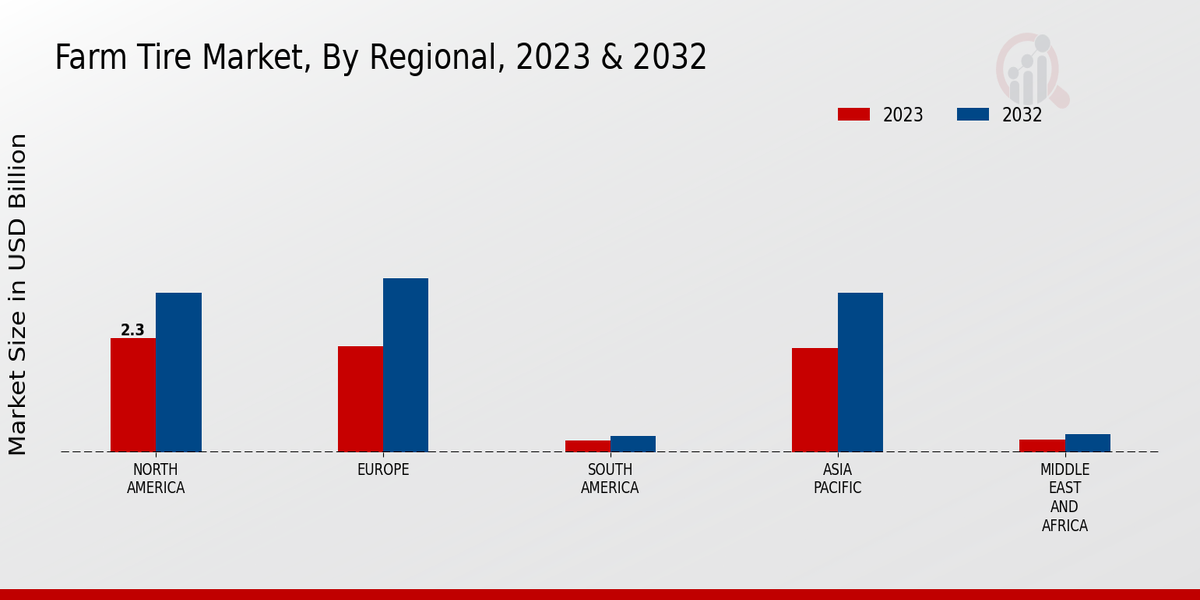 Farm Tire Market, By Regional, 2023 & 2032

2023
2032

Market Size in USD Billion

2.3

NORTH AMERICA
EUROPE
SOUTH AMERICA
ASIA PACIFIC
MIDDLE EAST AND AFRICA