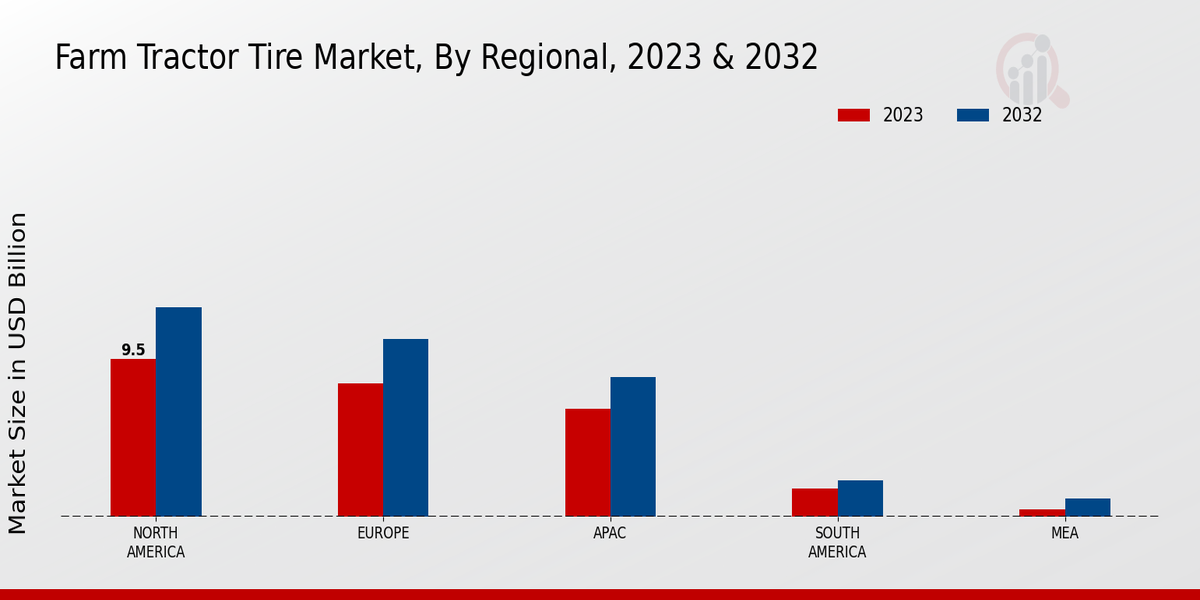 Farm Tractor Tire Market, By Regional, 2023 & 2032

2023
2032

Market Size in USD Billion

9.5

NORTH AMERICA
EUROPE
APAC
SOUTH AMERICA
MEA