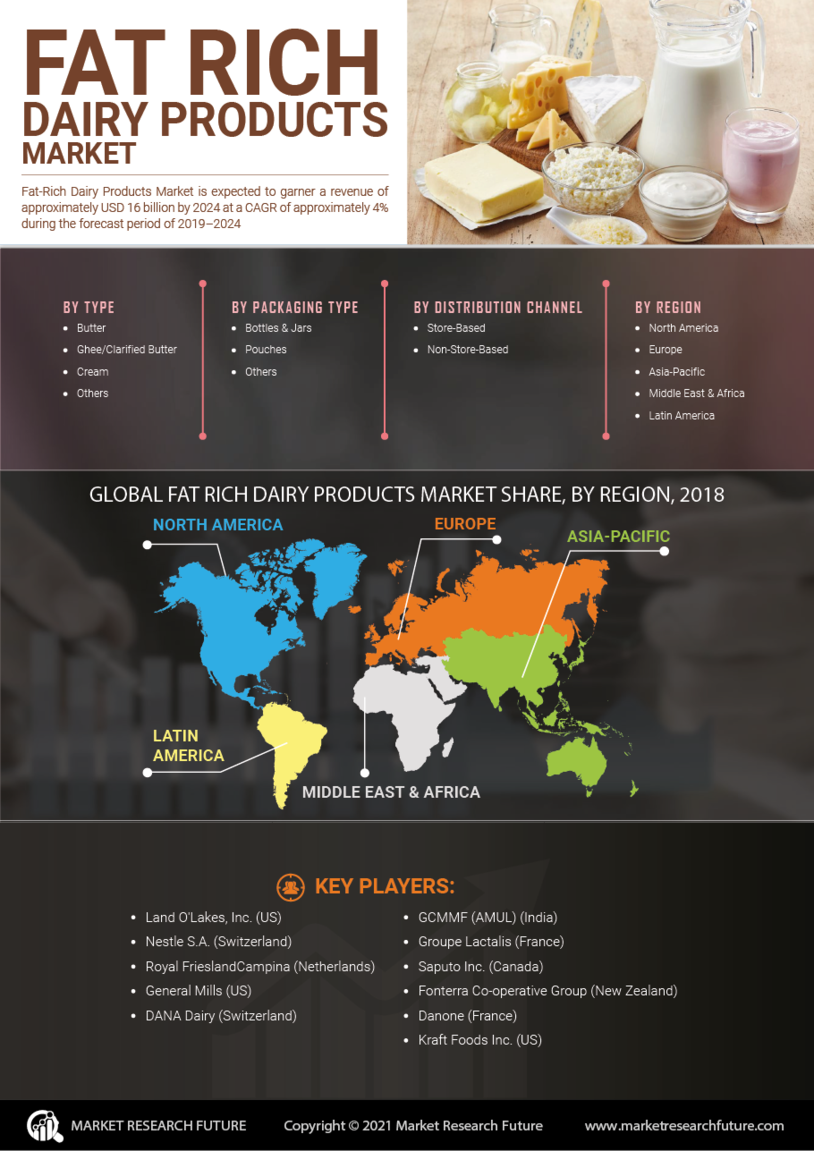 FAT RICH DAIRY PRODUCTS MARKET

Fat-Rich Dairy Products Market is expected to garner a revenue of approximately USD 16 billion by 2024 at a CAGR of approximately 4% during the forecast period of 2019–2024

BY TYPE
- Butter
- Ghee/Clarified Butter
- Cream
- Others

BY PACKAGING TYPE
- Bottles & Jars
- Pouches
- Others

BY DISTRIBUTION CHANNEL
- Store-Based
- Non-Store-Based

BY REGION
- North America
- Europe
- Asia-Pacific
- Middle East & Africa
- Latin America

GLOBAL FAT RICH DAIRY PRODUCTS MARKET SHARE, BY REGION, 2018

NORTH AMERICA
EUROPE
ASIA-PACIFIC
LATIN AMERICA
MIDDLE EAST & AFRICA

KEY PLAYERS:
- Land O'Lakes, Inc. (US)
- Nestle S.A. (Switzerland)
- Royal FrieslandCampina (Netherlands)
- General Mills (US)
- DANA Dairy (Switzerland)
- GCMMF (AMUL) (India)
- Groupe Lactalis (France)
- Saputo Inc. (Canada)
- Fonterra Co-operative Group (New Zealand)
- Danone (France)
- Kraft Foods Inc. (US)

MARKET RESEARCH FUTURE
Copyright © 2021 Market Research Future
www.marketresearchfuture.com