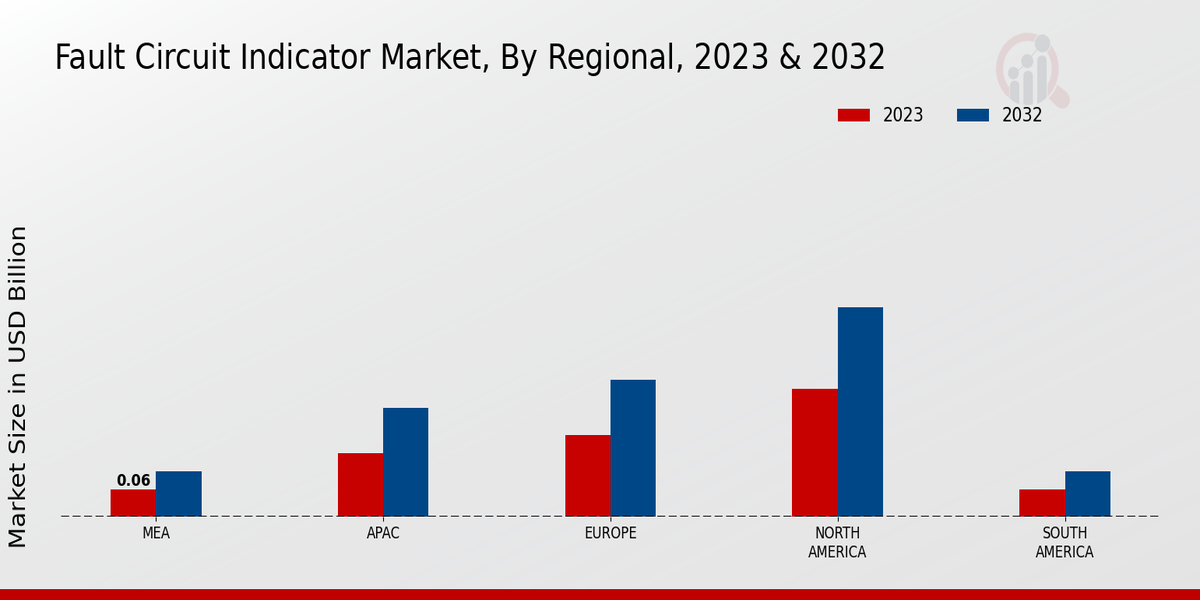 Fault Circuit Indicator Market, By Regional, 2023 & 2032

2023 2032

Market Size in USD Billion

0.06

MEA

APAC

EUROPE

NORTH AMERICA

SOUTH AMERICA