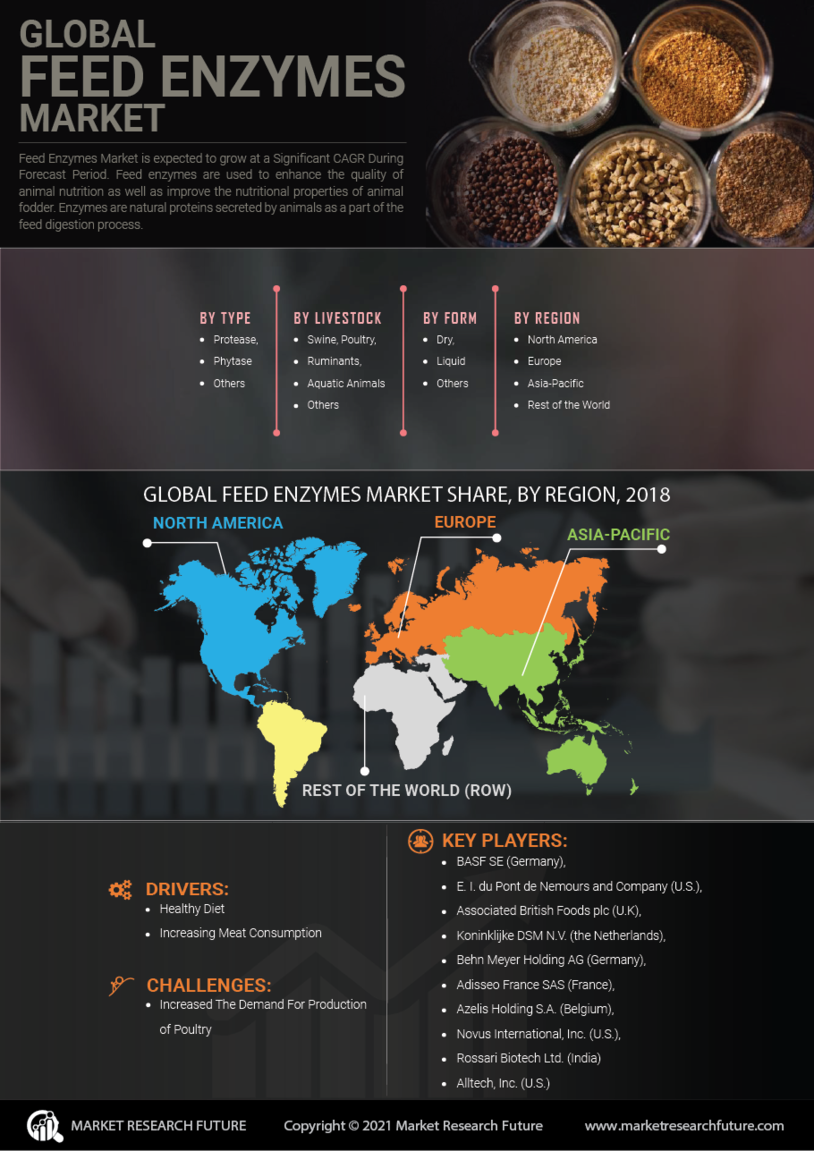 GLOBAL
FEED ENZYMES
MARKET

Feed Enzymes Market is expected to grow at a Significant CAGR During Forecast Period. Feed enzymes are used to enhance the quality of animal nutrition as well as improve the nutritional properties of animal fodder. Enzymes are natural proteins secreted by animals as a part of the feed digestion process.

BY TYPE
- Protease,
- Phytase
- Others

BY LIVESTOCK
- Swine, Poultry,
- Ruminants,
- Aquatic Animals
- Others

BY FORM
- Dry,
- Liquid
- Others

BY REGION
- North America
- Europe
- Asia-Pacific
- Rest of the World

GLOBAL FEED ENZYMES MARKET SHARE, BY REGION, 2018

NORTH AMERICA

EUROPE

ASIA-PACIFIC

REST OF THE WORLD (ROW)

DRIVERS:
- Healthy Diet
- Increasing Meat Consumption

CHALLENGES:
- Increased The Demand For Production of Poultry

KEY PLAYERS:
- BASF SE (Germany),
- E. I. du Pont de Nemours and Company (U.S.),
- Associated British Foods plc (U.K),
- Koninklijke DSM N.V. (the Netherlands),
- Behn Meyer Holding AG (Germany),
- Adisseo France SAS (France),
- Azelis Holding S.A. (Belgium),
- Novus International, Inc. (U.S.),
- Rossari Biotech Ltd. (India)
- Alltech, Inc. (U.S.)

MARKET RESEARCH FUTURE

Copyright © 2021 Market Research Future

www.marketresearchfuture.com