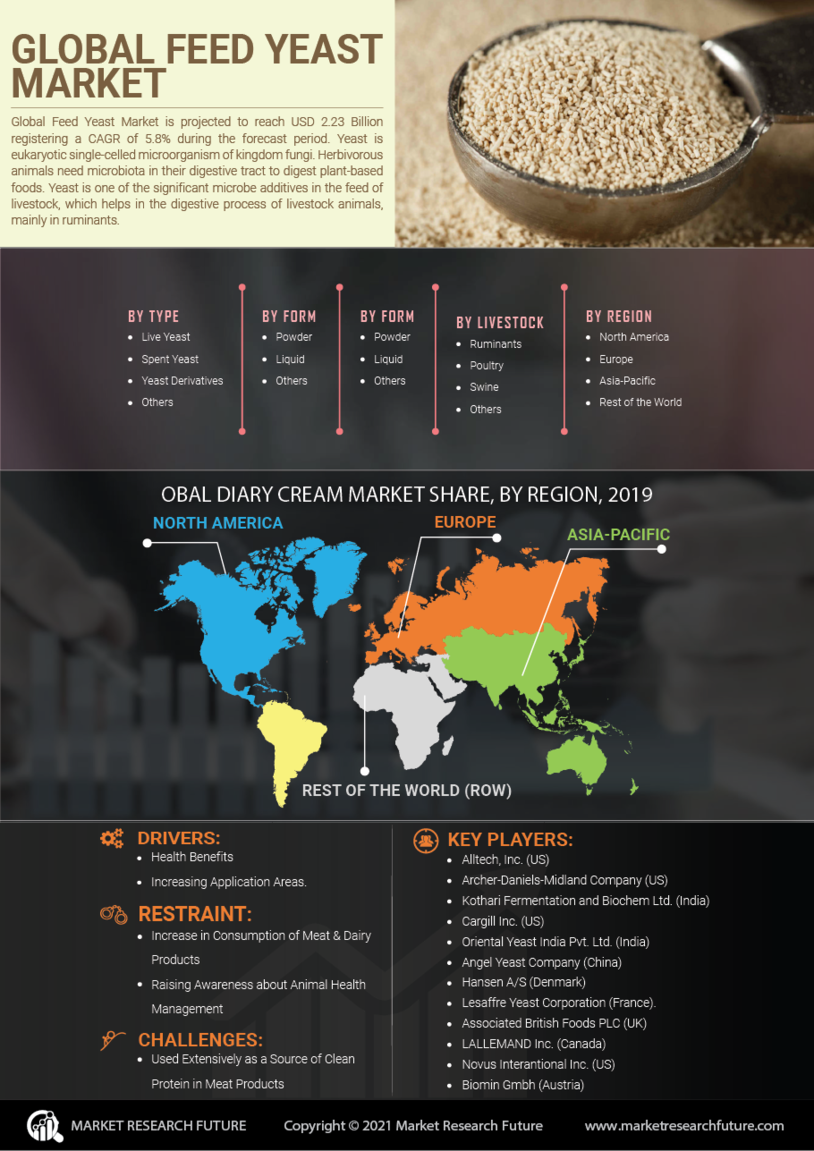 GLOBAL FEED YEAST MARKET

Global Feed Yeast Market is projected to reach USD 2.23 Billion registering a CAGR of 5.8% during the forecast period. Yeast is eukaryotic single-celled microorganism of kingdom fungi. Herbivorous animals need microbiota in their digestive tract to digest plant-based foods. Yeast is one of the significant microbe additives in the feed of livestock, which helps in the digestive process of livestock animals, mainly in ruminants.

BY TYPE
- Live Yeast
- Spent Yeast
- Yeast Derivatives
- Others

BY FORM
- Powder
- Liquid
- Others

BY FORM
- Powder
- Liquid
- Others

BY LIVESTOCK
- Ruminants
- Poultry
- Swine
- Others

BY REGION
- North America
- Europe
- Asia-Pacific
- Rest of the World

OBAL DIARY CREAM MARKET SHARE, BY REGION, 2019

NORTH AMERICA
EUROPE
ASIA-PACIFIC
REST OF THE WORLD (ROW)

DRIVERS:
- Health Benefits
- Increasing Application Areas.

RESTRAINT:
- Increase in Consumption of Meat & Dairy Products
- Raising Awareness about Animal Health Management

CHALLENGES:
- Used Extensively as a Source of Clean Protein in Meat Products

KEY PLAYERS:
- Alltech, Inc. (US)
- Archer-Daniels-Midland Company (US)
- Kothari Fermentation and Biochem Ltd. (India)
- Cargill Inc. (US)
- Oriental Yeast India Pvt. Ltd. (India)
- Angel Yeast Company (China)
- Hansen A/S (Denmark)
- Lesaffre Yeast Corporation (France).
- Associated British Foods PLC (UK)
- LALLEMAND Inc. (Canada)
- Novus Interantional Inc. (US)
- Biomin Gmbh (Austria)

MARKET RESEARCH FUTURE
Copyright © 2021 Market Research Future
www.marketresearchfuture.com