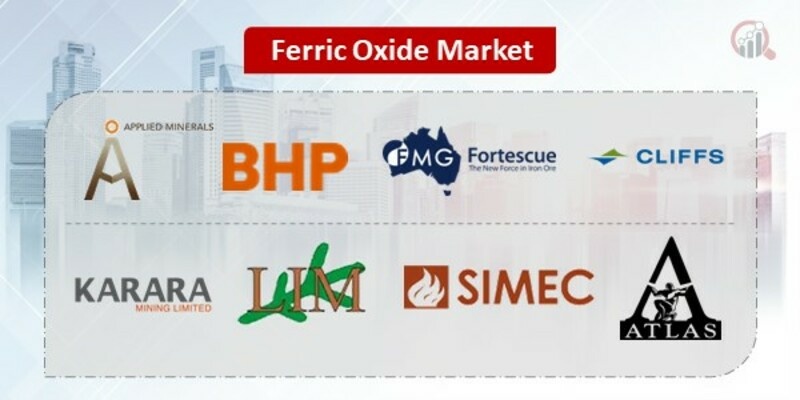 Ferric Oxide Market

APPLIED MINERALS

BHP

FMG Fortescue
The New Force in Iron Ore

CLIFFS

KARARA
MINING LIMITED

LIM

SIMEC

ATLAS