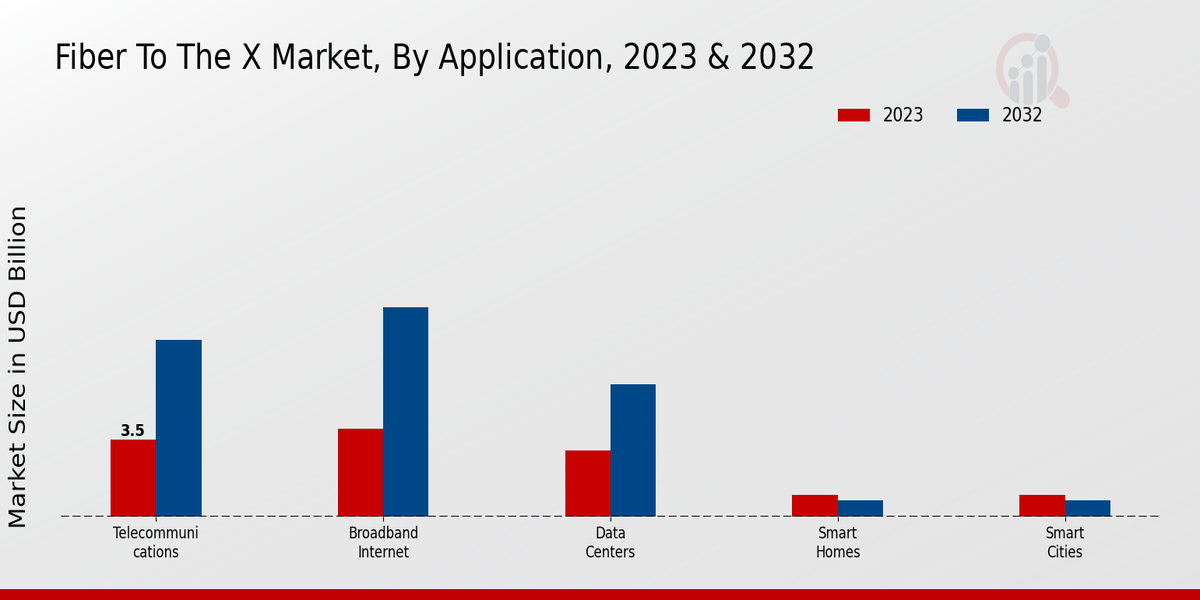 Fiber To The X Market, By Application, 2023 & 2032

2023
2032

Market Size in USD Billion

3.5

Telecommunications

Broadband Internet

Data Centers

Smart Homes

Smart Cities