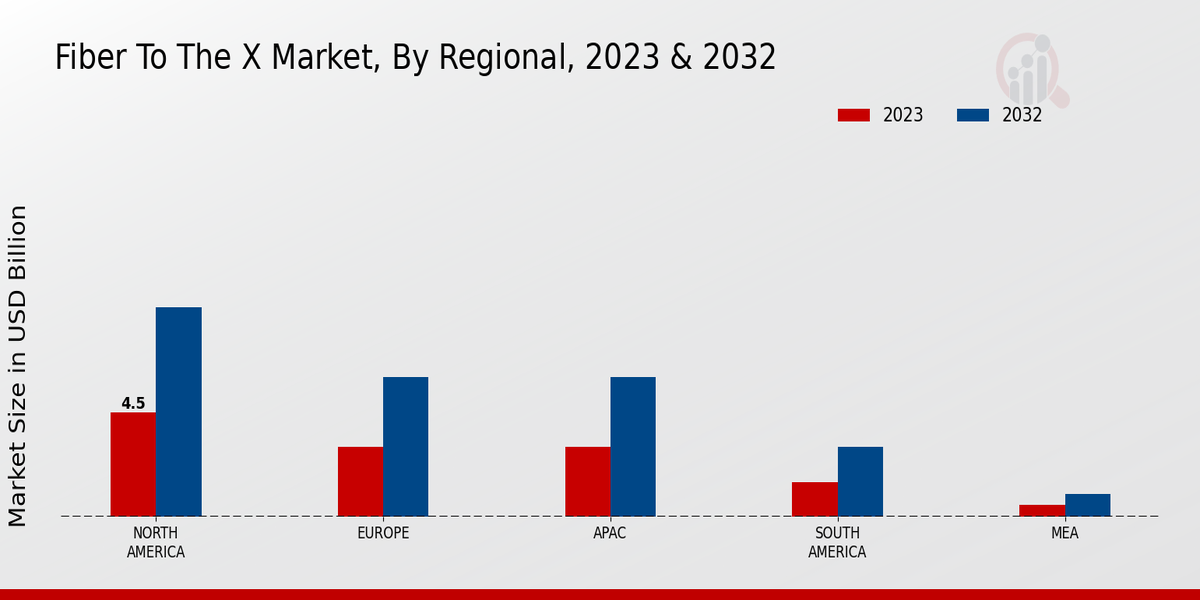 Fiber To The X Market, By Regional, 2023 & 2032

2023
2032

Market Size in USD Billion

4.5

NORTH AMERICA
EUROPE
APAC
SOUTH AMERICA
MEA