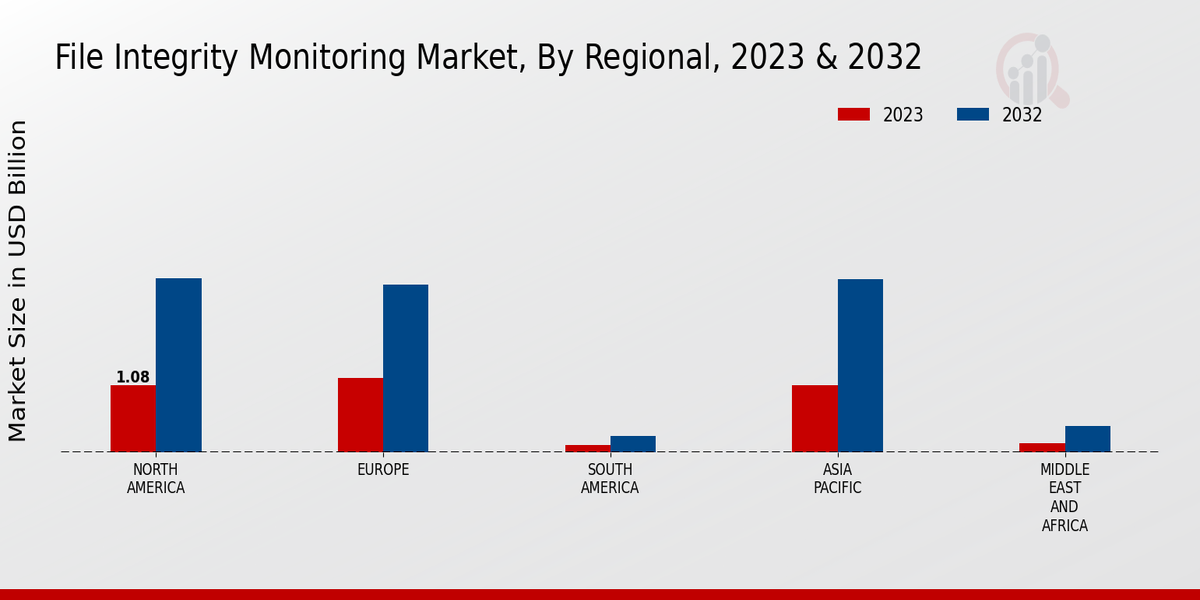 File Integrity Monitoring Market, By Regional, 2023 & 2032

2023
2032

Market Size in USD Billion

1.08

NORTH AMERICA
EUROPE
SOUTH AMERICA
ASIA PACIFIC
MIDDLE EAST AND AFRICA