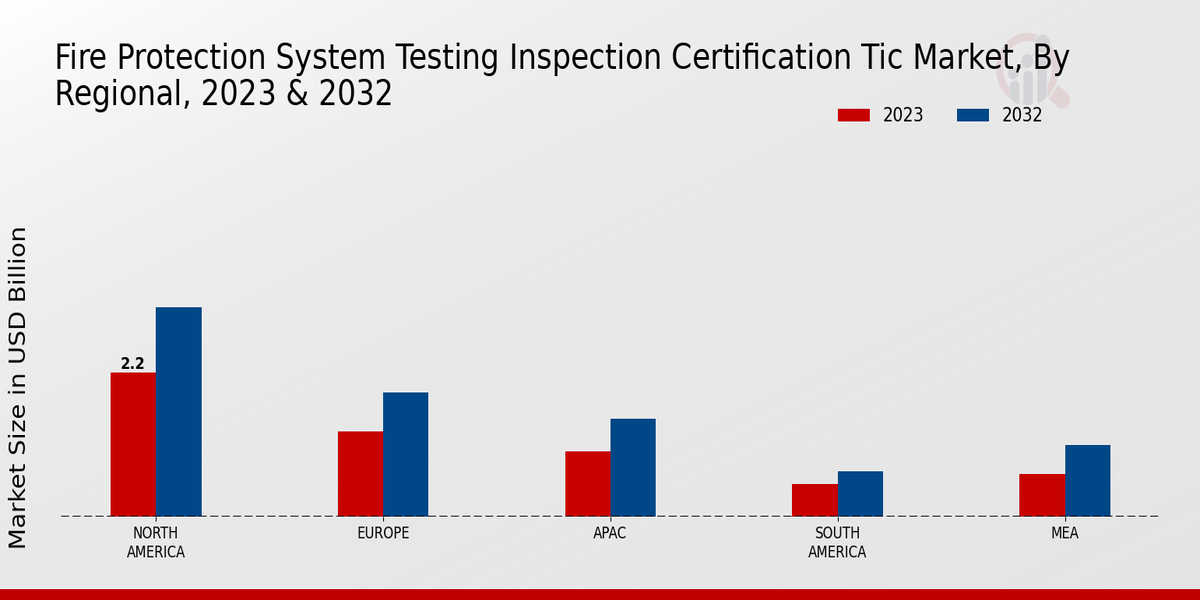 Fire Protection System Testing Inspection Certification Tic Market, By Regional, 2023 & 2032

2023
2032

Market Size in USD Billion

2.2

NORTH AMERICA
EUROPE
APAC
SOUTH AMERICA
MEA