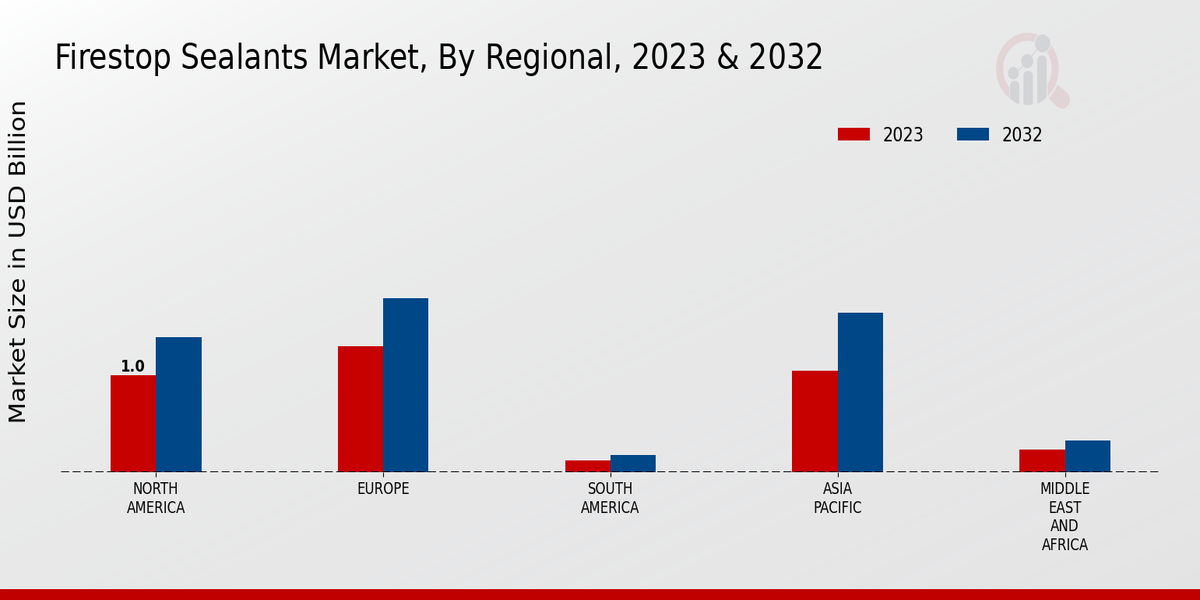 Firestop Sealants Market, By Regional, 2023 & 2032

2023 2032

Market Size in USD Billion

1.0

NORTH AMERICA

EUROPE

SOUTH AMERICA

ASIA PACIFIC

MIDDLE EAST AND AFRICA