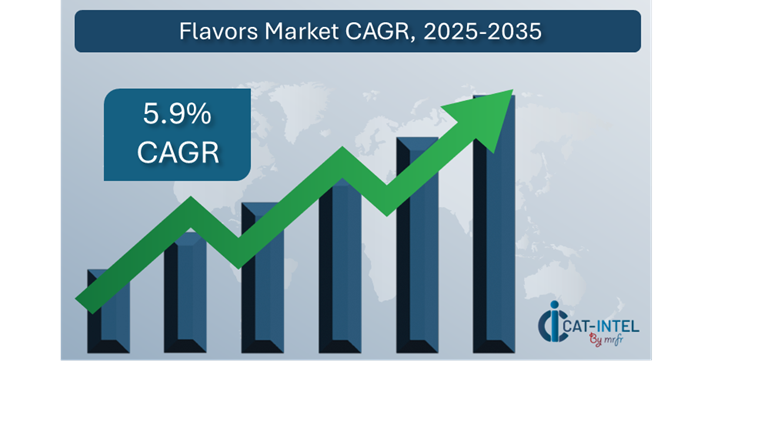 Flavors Market CAGR, 2025-2035

5.9%
CAGR

CAT-INTEL
By mrfr