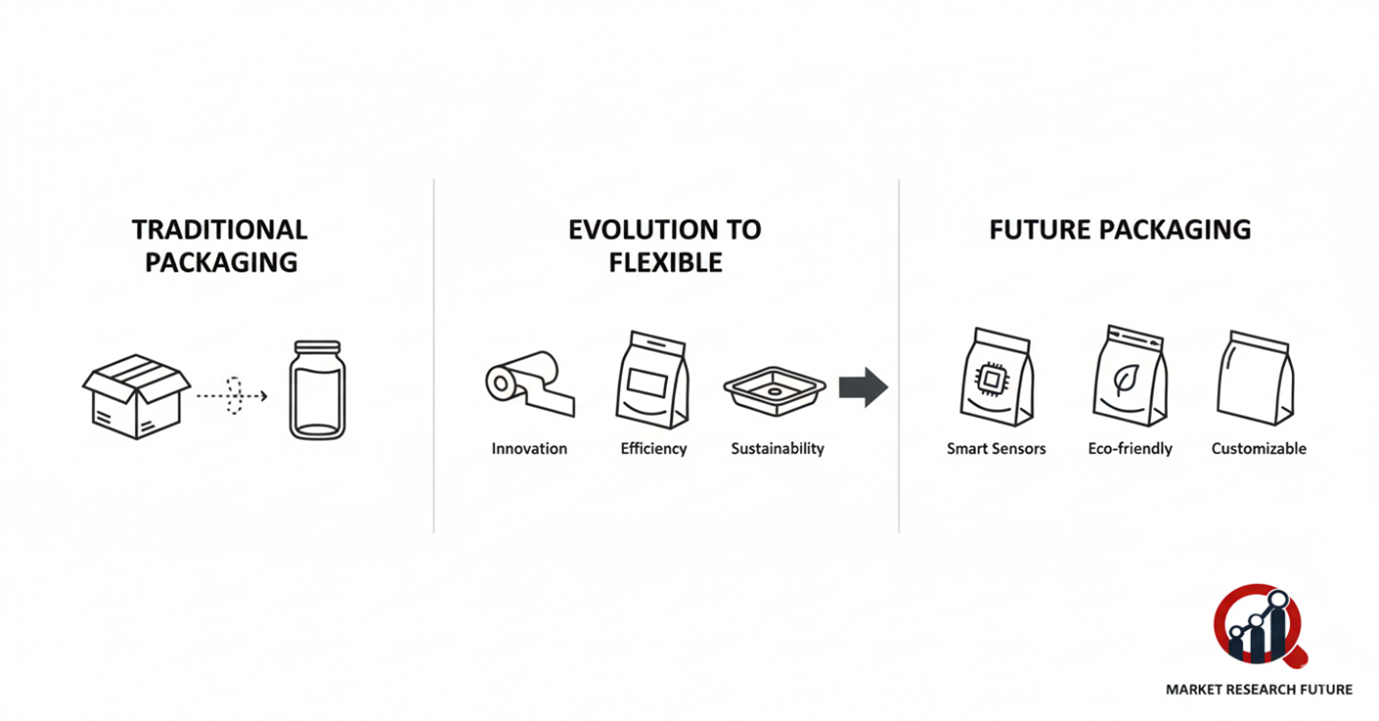 TRADITIONAL PACKAGING

EVOLUTION TO FLEXIBLE

Innovation

Efficiency

Sustainability

FUTURE PACKAGING

Smart Sensors

Eco-friendly

Customizable

MARKET RESEARCH FUTURE