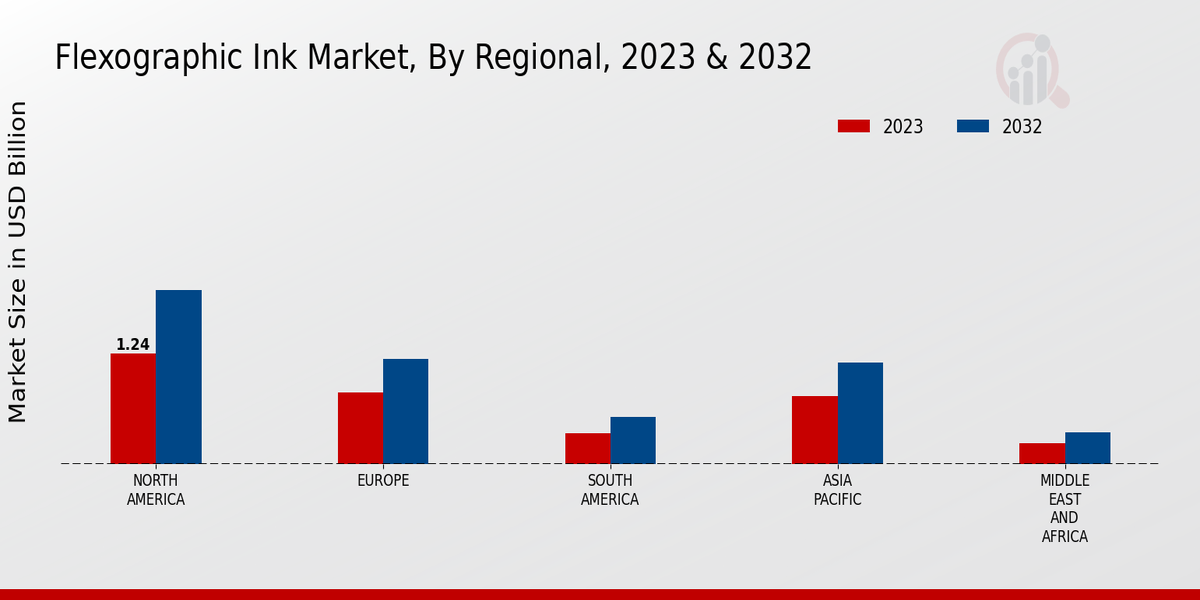 Flexographic Ink Market, By Regional, 2023 & 2032

2023 2032

Market Size in USD Billion

1.24

NORTH AMERICA

EUROPE

SOUTH AMERICA

ASIA PACIFIC

MIDDLE EAST AND AFRICA