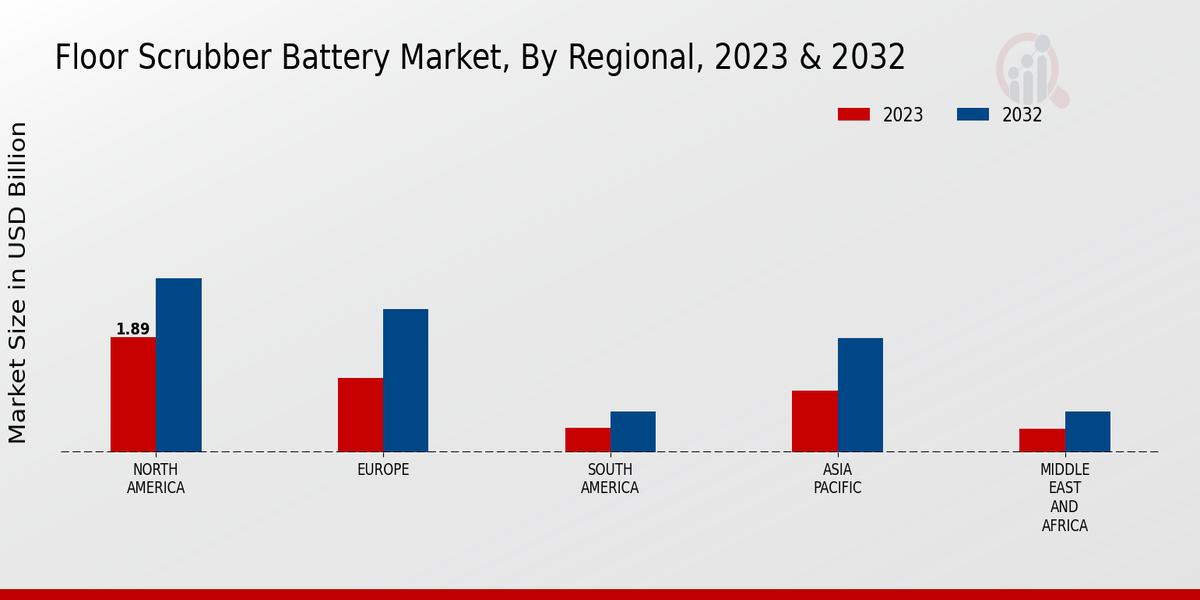 Floor Scrubber Battery Market, By Regional, 2023 & 2032

2023 2032

Market Size in USD Billion

1.89

NORTH AMERICA

EUROPE

SOUTH AMERICA

ASIA PACIFIC

MIDDLE EAST AND AFRICA