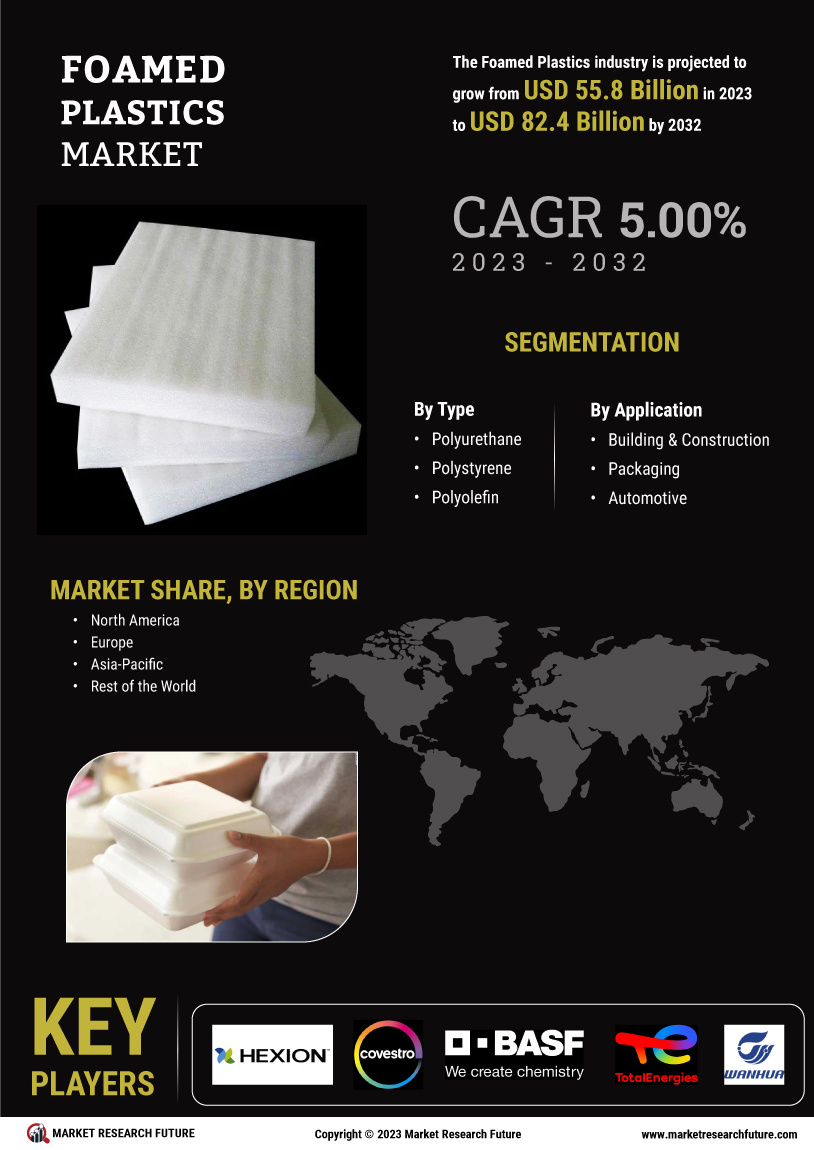 FOAMED PLASTICS MARKET

The Foamed Plastics industry is projected to grow from USD 55.8 Billion in 2023 to USD 82.4 Billion by 2032

CAGR 5.00%
2023 - 2032

SEGMENTATION

By Type
• Polyurethane
• Polystyrene
• Polyolefin

By Application
• Building & Construction
• Packaging
• Automotive

MARKET SHARE, BY REGION
• North America
• Europe
• Asia-Pacific
• Rest of the World

KEY PLAYERS

HEXION
covestro
BASF
We create chemistry
TotalEnergies
WANHUA

MARKET RESEARCH FUTURE
Copyright © 2023 Market Research Future
www.marketresearchfuture.com