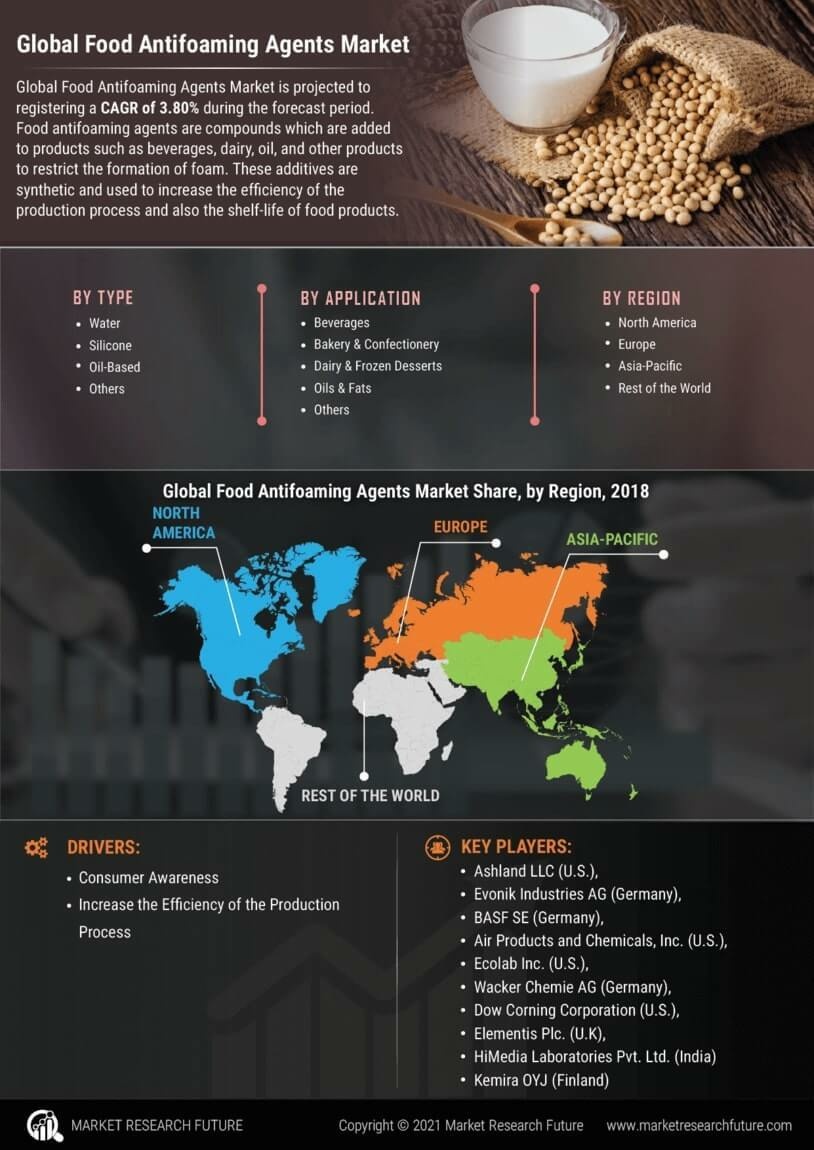 Global Food Antifoaming Agents Market

Global Food Antifoaming Agents Market is projected to registering a CAGR of 3.80% during the forecast period. Food antifoaming agents are compounds which are added to products such as beverages, dairy, oil, and other products to restrict the formation of foam. These additives are synthetic and used to increase the efficiency of the production process and also the shelf-life of food products.

BY TYPE
- Water
- Silicone
- Oil-Based
- Others

BY APPLICATION
- Beverages
- Bakery & Confectionery
- Dairy & Frozen Desserts
- Oils & Fats
- Others

BY REGION
- North America
- Europe
- Asia-Pacific
- Rest of the World

Global Food Antifoaming Agents Market Share, by Region, 2018

NORTH AMERICA
EUROPE
ASIA-PACIFIC
REST OF THE WORLD

DRIVERS:
- Consumer Awareness
- Increase the Efficiency of the Production Process

KEY PLAYERS:
- Ashland LLC (U.S.),
- Evonik Industries AG (Germany),
- BASF SE (Germany),
- Air Products and Chemicals, Inc. (U.S.),
- Ecolab Inc. (U.S.),
- Wacker Chemie AG (Germany),
- Dow Corning Corporation (U.S.),
- Elementis Plc. (U.K),
- HiMedia Laboratories Pvt. Ltd. (India)
- Kemira OYJ (Finland)

MARKET RESEARCH FUTURE
Copyright © 2021 Market Research Future
www.marketresearchfuture.com