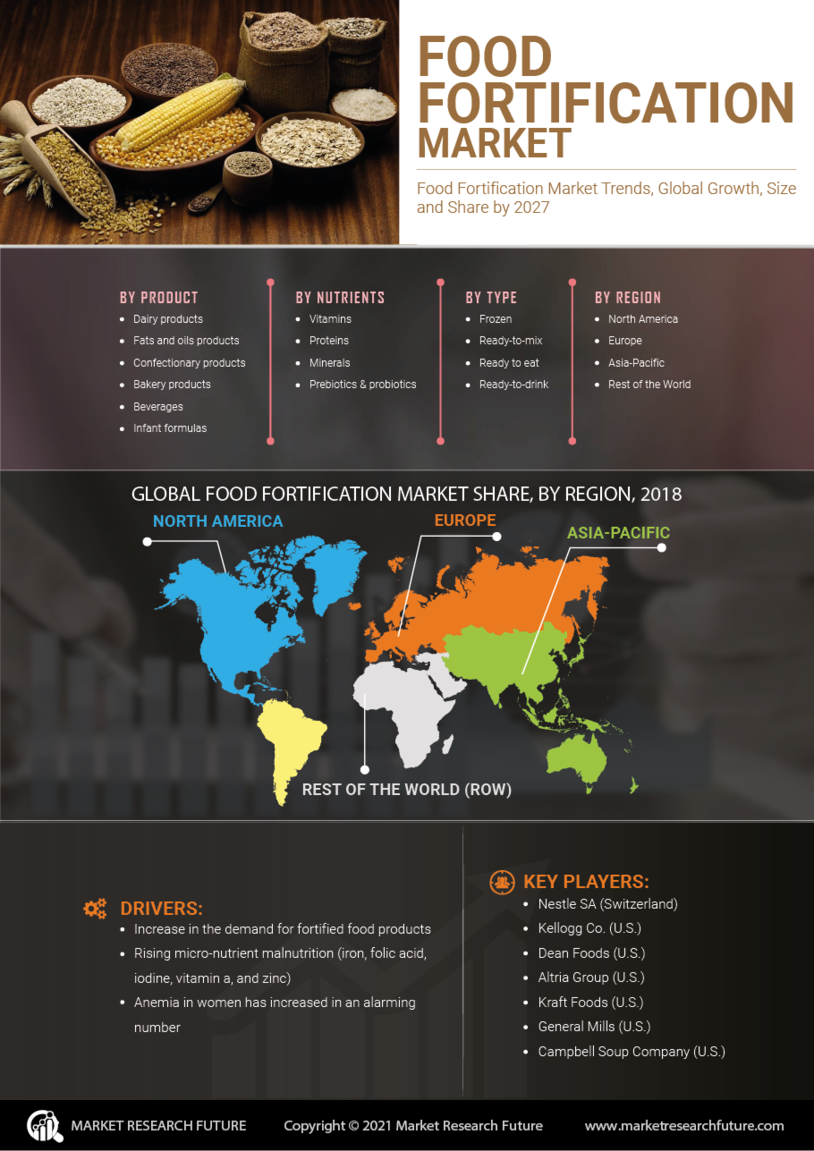 FOOD FORTIFICATION MARKET

Food Fortification Market Trends, Global Growth, Size and Share by 2027

BY PRODUCT
- Dairy products
- Fats and oils products
- Confectionary products
- Bakery products
- Beverages
- Infant formulas

BY NUTRIENTS
- Vitamins
- Proteins
- Minerals
- Prebiotics & probiotics

BY TYPE
- Frozen
- Ready-to-mix
- Ready to eat
- Ready-to-drink

BY REGION
- North America
- Europe
- Asia-Pacific
- Rest of the World

GLOBAL FOOD FORTIFICATION MARKET SHARE, BY REGION, 2018

NORTH AMERICA
EUROPE
ASIA-PACIFIC
REST OF THE WORLD (ROW)

DRIVERS:
- Increase in the demand for fortified food products
- Rising micro-nutrient malnutrition (iron, folic acid, iodine, vitamin a, and zinc)
- Anemia in women has increased in an alarming number

KEY PLAYERS:
- Nestle SA (Switzerland)
- Kellogg Co. (U.S.)
- Dean Foods (U.S.)
- Altria Group (U.S.)
- Kraft Foods (U.S.)
- General Mills (U.S.)
- Campbell Soup Company (U.S.)

MARKET RESEARCH FUTURE
Copyright © 2021 Market Research Future
www.marketresearchfuture.com