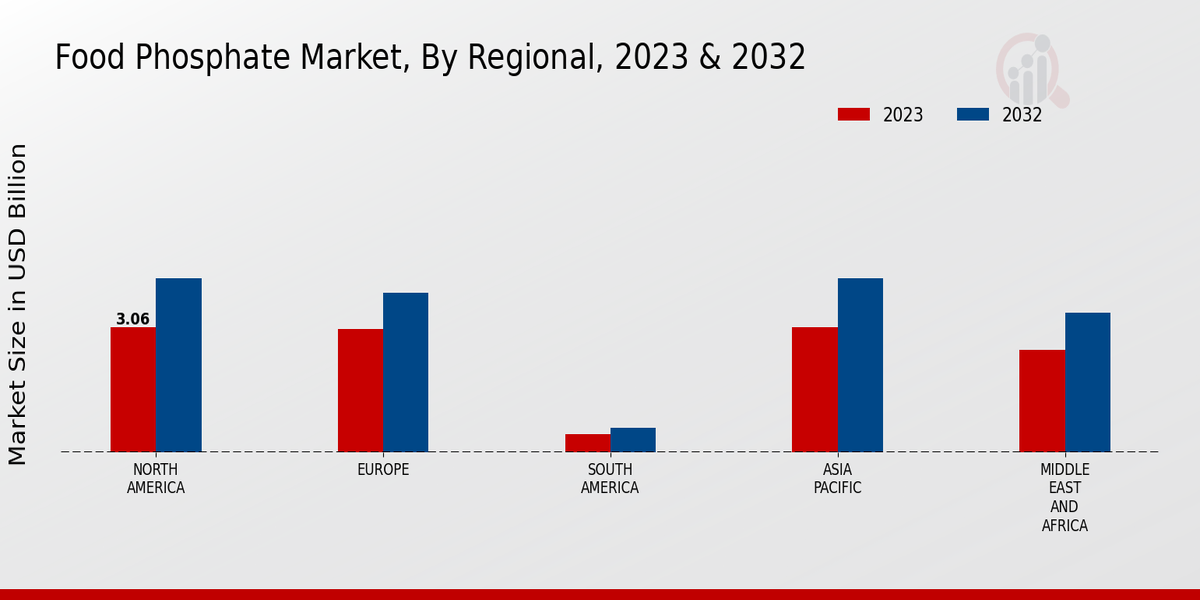 Food Phosphate Market, By Regional, 2023 & 2032

2023
2032

Market Size in USD Billion

3.06

NORTH AMERICA
EUROPE
SOUTH AMERICA
ASIA PACIFIC
MIDDLE EAST AND AFRICA