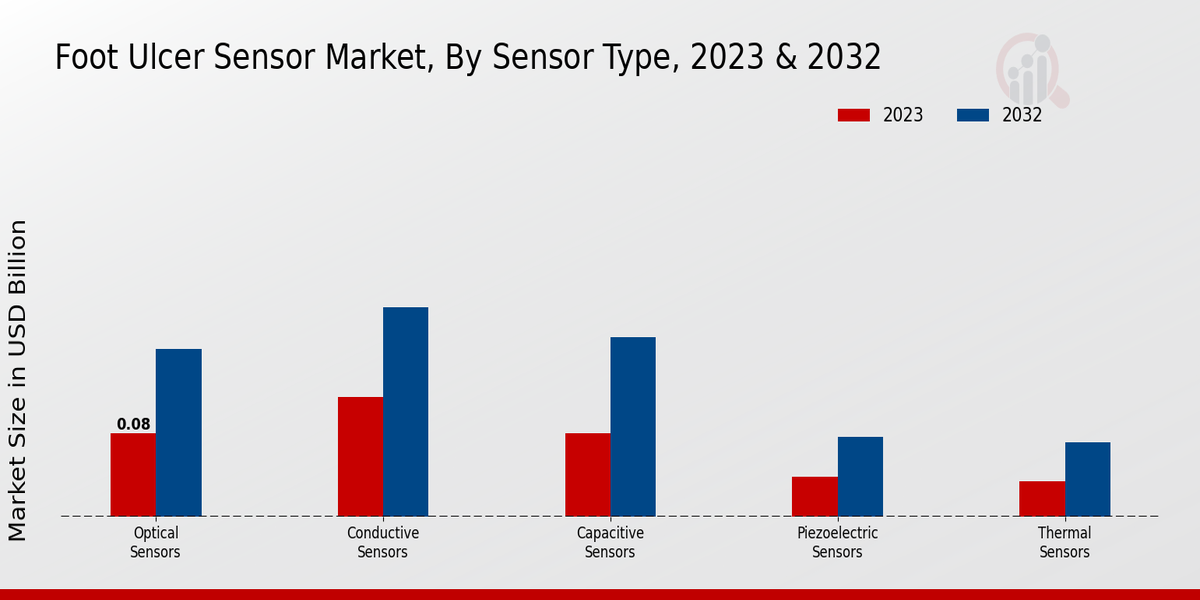 Foot Ulcer Sensor Market, By Sensor Type, 2023 & 2032

2023
2032

Market Size in USD Billion

0.08

Optical Sensors
Conductive Sensors
Capacitive Sensors
Piezoelectric Sensors
Thermal Sensors