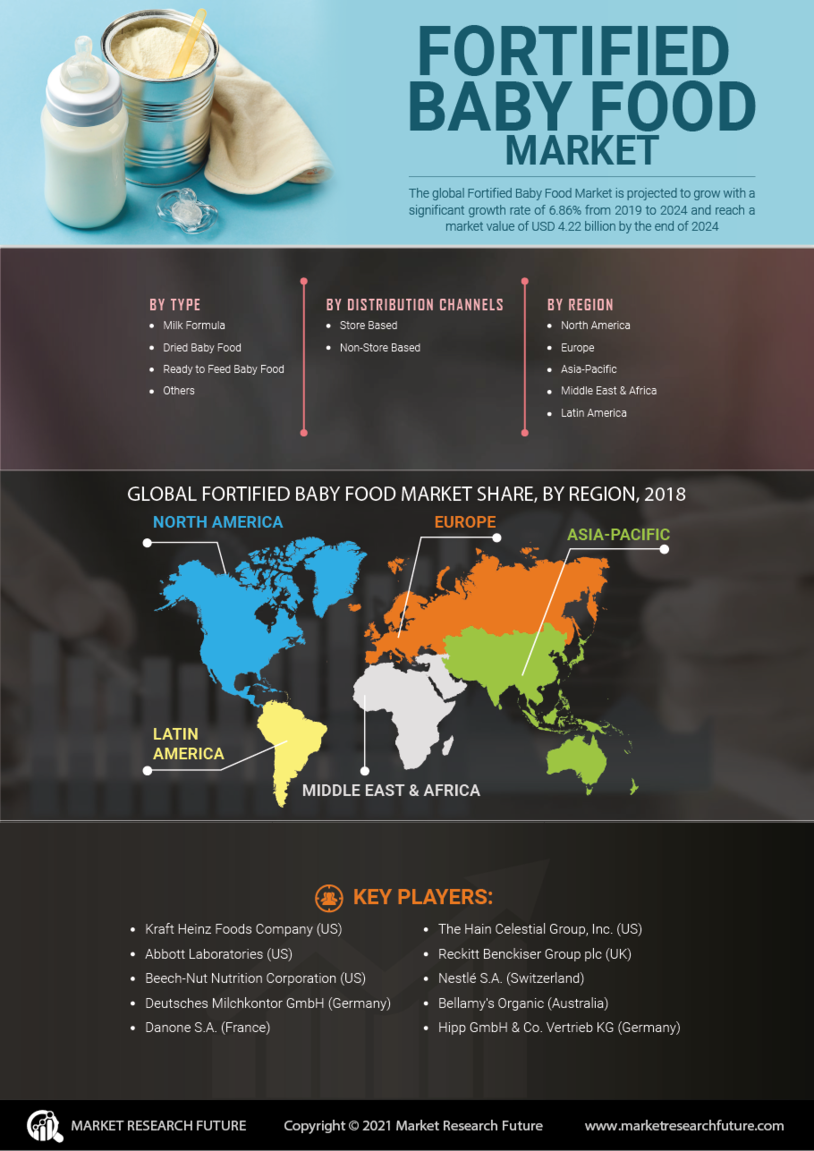 FORTIFIED BABY FOOD MARKET

The global Fortified Baby Food Market is projected to grow with a significant growth rate of 6.86% from 2019 to 2024 and reach a market value of USD 4.22 billion by the end of 2024

BY TYPE
- Milk Formula
- Dried Baby Food
- Ready to Feed Baby Food
- Others

BY DISTRIBUTION CHANNELS
- Store Based
- Non-Store Based

BY REGION
- North America
- Europe
- Asia-Pacific
- Middle East & Africa
- Latin America

GLOBAL FORTIFIED BABY FOOD MARKET SHARE, BY REGION, 2018

NORTH AMERICA
EUROPE
ASIA-PACIFIC
LATIN AMERICA
MIDDLE EAST & AFRICA

KEY PLAYERS:

- Kraft Heinz Foods Company (US)
- Abbott Laboratories (US)
- Beech-Nut Nutrition Corporation (US)
- Deutsches Milchkontor GmbH (Germany)
- Danone S.A. (France)

- The Hain Celestial Group, Inc. (US)
- Reckitt Benckiser Group plc (UK)
- Nestlé S.A. (Switzerland)
- Bellamy's Organic (Australia)
- Hipp GmbH & Co. Vertrieb KG (Germany)

MARKET RESEARCH FUTURE
Copyright © 2021 Market Research Future
www.marketresearchfuture.com