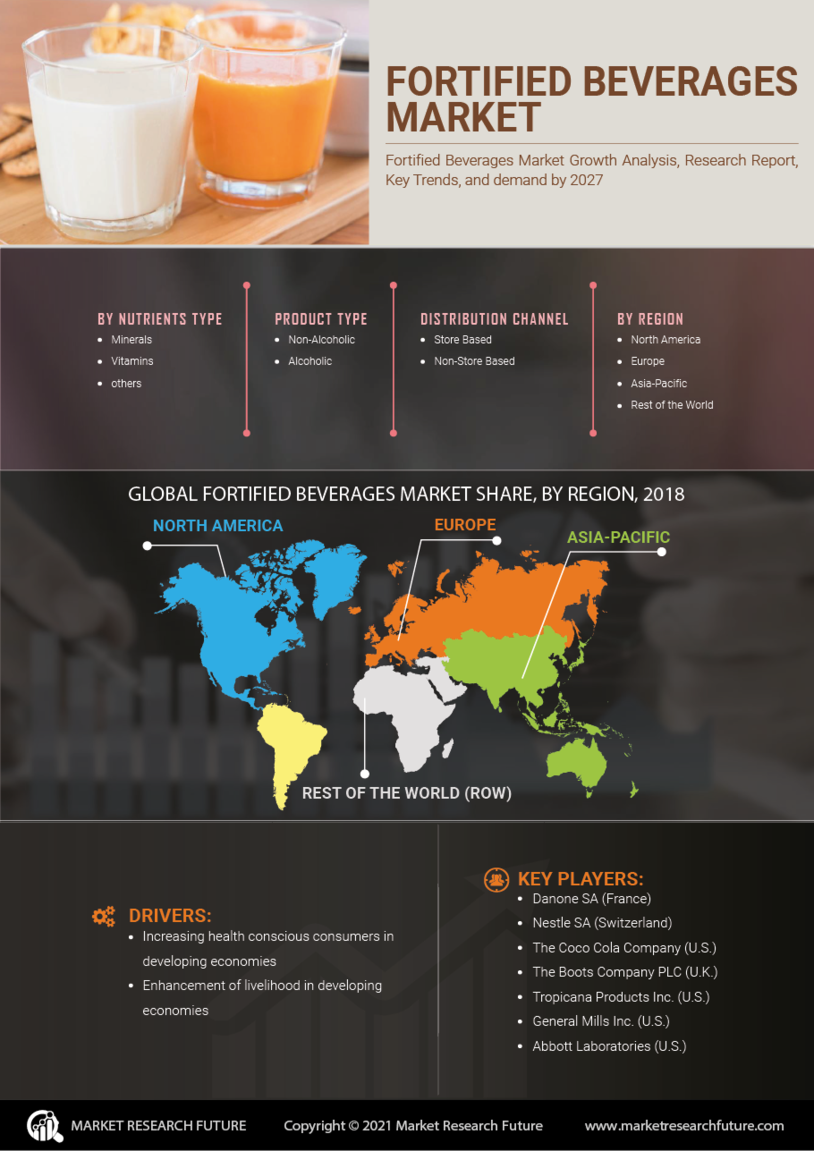 FORTIFIED BEVERAGES MARKET

Fortified Beverages Market Growth Analysis, Research Report, Key Trends, and demand by 2027

BY NUTRIENTS TYPE
- Minerals
- Vitamins
- others

PRODUCT TYPE
- Non-Alcoholic
- Alcoholic

DISTRIBUTION CHANNEL
- Store Based
- Non-Store Based

BY REGION
- North America
- Europe
- Asia-Pacific
- Rest of the World

GLOBAL FORTIFIED BEVERAGES MARKET SHARE, BY REGION, 2018

NORTH AMERICA
EUROPE
ASIA-PACIFIC
REST OF THE WORLD (ROW)

DRIVERS:
- Increasing health conscious consumers in developing economies
- Enhancement of livelihood in developing economies

KEY PLAYERS:
- Danone SA (France)
- Nestle SA (Switzerland)
- The Coco Cola Company (U.S.)
- The Boots Company PLC (U.K.)
- Tropicana Products Inc. (U.S.)
- General Mills Inc. (U.S.)
- Abbott Laboratories (U.S.)

MARKET RESEARCH FUTURE
Copyright © 2021 Market Research Future
www.marketresearchfuture.com