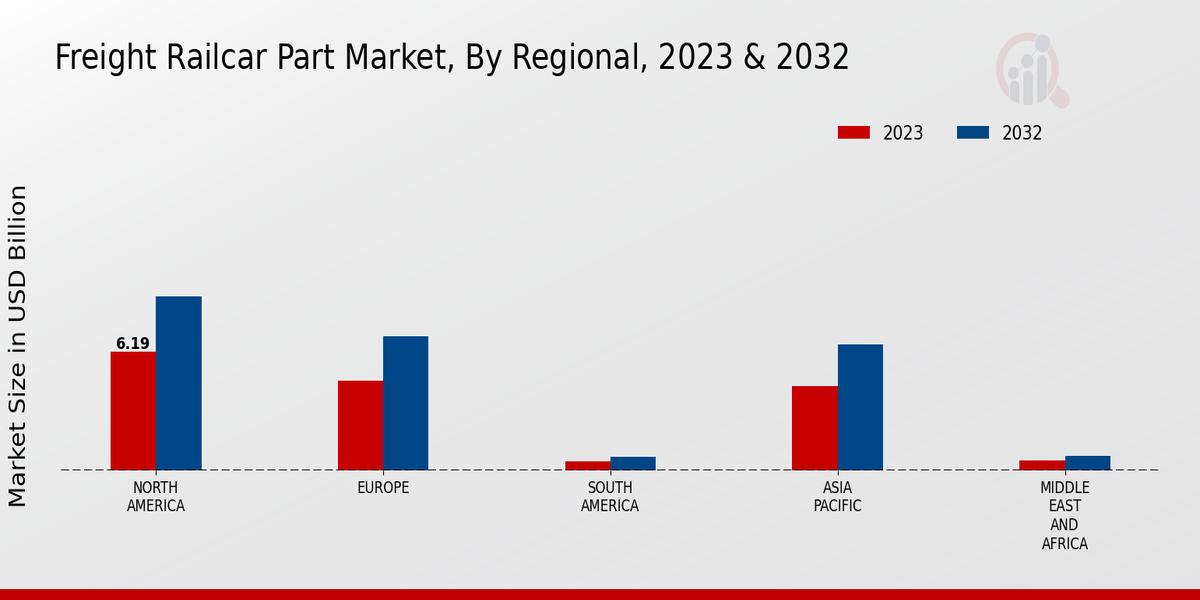 Freight Railcar Part Market, By Regional, 2023 & 2032

2023
2032

Market Size in USD Billion

6.19

NORTH AMERICA
EUROPE
SOUTH AMERICA
ASIA PACIFIC
MIDDLE EAST AND AFRICA