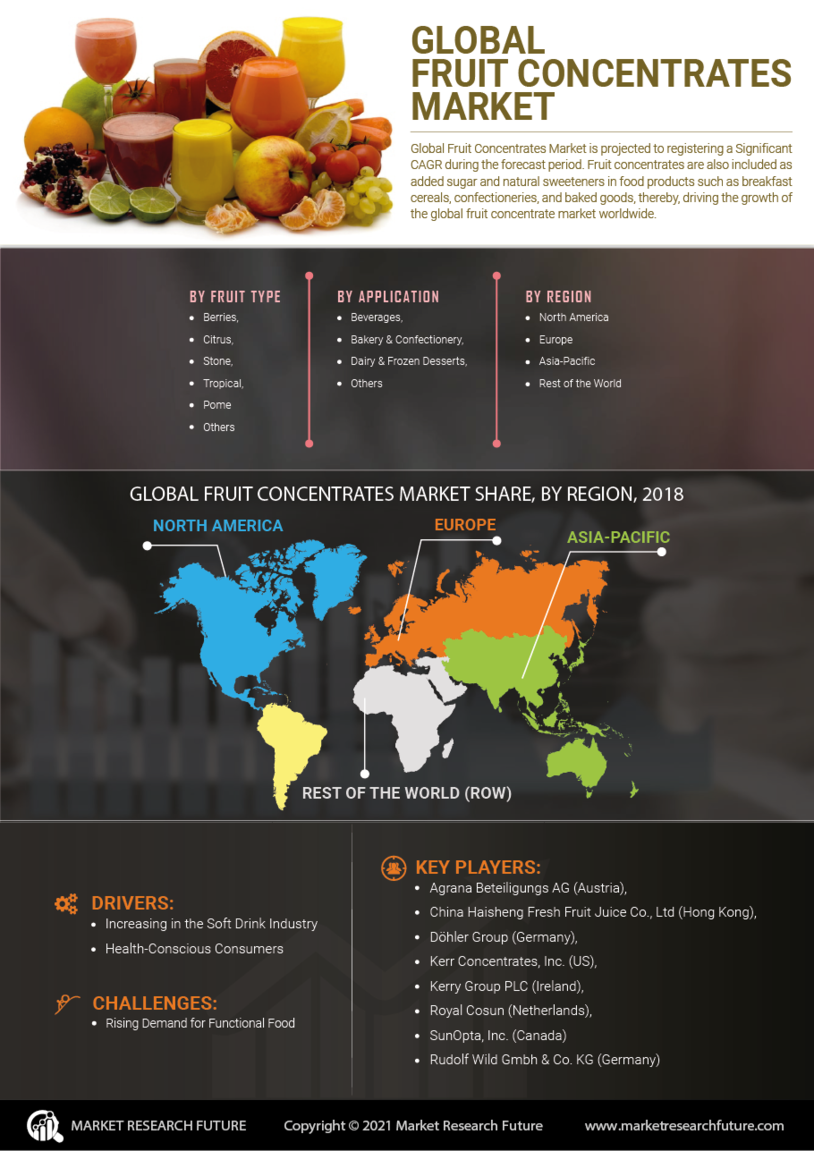 GLOBAL FRUIT CONCENTRATES MARKET

Global Fruit Concentrates Market is projected to registering a Significant CAGR during the forecast period. Fruit concentrates are also included as added sugar and natural sweeteners in food products such as breakfast cereals, confectioneries, and baked goods, thereby, driving the growth of the global fruit concentrate market worldwide.

BY FRUIT TYPE
- Berries,
- Citrus,
- Stone,
- Tropical,
- Pome
- Others

BY APPLICATION
- Beverages,
- Bakery & Confectionery,
- Dairy & Frozen Desserts,
- Others

BY REGION
- North America
- Europe
- Asia-Pacific
- Rest of the World

GLOBAL FRUIT CONCENTRATES MARKET SHARE, BY REGION, 2018

NORTH AMERICA
EUROPE
ASIA-PACIFIC
REST OF THE WORLD (ROW)

DRIVERS:
- Increasing in the Soft Drink Industry
- Health-Conscious Consumers

CHALLENGES:
- Rising Demand for Functional Food

KEY PLAYERS:
- Agrana Beteiligungs AG (Austria),
- China Haisheng Fresh Fruit Juice Co., Ltd (Hong Kong),
- Döhler Group (Germany),
- Kerr Concentrates, Inc. (US),
- Kerry Group PLC (Ireland),
- Royal Cosun (Netherlands),
- SunOpta, Inc. (Canada)
- Rudolf Wild Gmbh & Co. KG (Germany)

MARKET RESEARCH FUTURE
Copyright © 2021 Market Research Future
www.marketresearchfuture.com