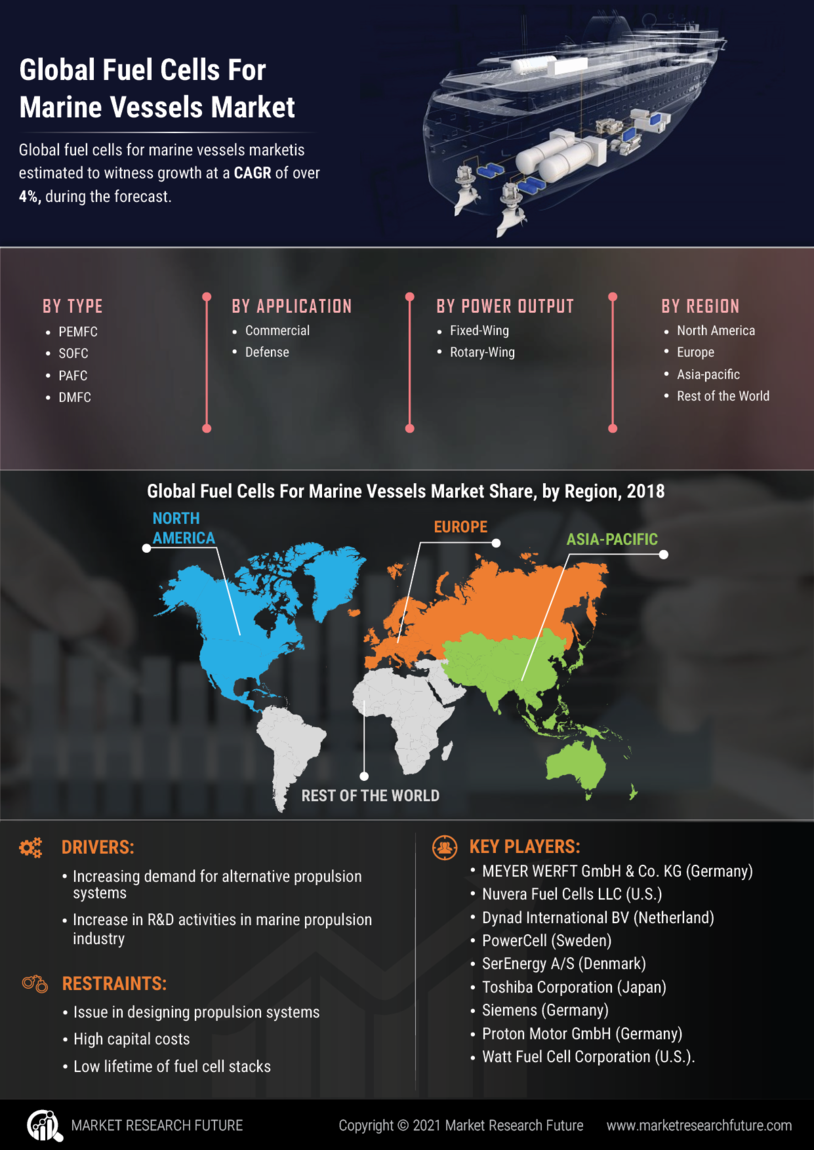 Global Fuel Cells For Marine Vessels Market

Global fuel cells for marine vessels marketis estimated to witness growth at a CAGR of over 4%, during the forecast.

BY TYPE
- PEMFC
- SOFC
- PAFC
- DMFC

BY APPLICATION
- Commercial
- Defense

BY POWER OUTPUT
- Fixed-Wing
- Rotary-Wing

BY REGION
- North America
- Europe
- Asia-pacific
- Rest of the World

Global Fuel Cells For Marine Vessels Market Share, by Region, 2018

NORTH AMERICA
EUROPE
ASIA-PACIFIC
REST OF THE WORLD

DRIVERS:
- Increasing demand for alternative propulsion systems
- Increase in R&D activities in marine propulsion industry

RESTRAINTS:
- Issue in designing propulsion systems
- High capital costs
- Low lifetime of fuel cell stacks

KEY PLAYERS:
- MEYER WERFT GmbH & Co. KG (Germany)
- Nuvera Fuel Cells LLC (U.S.)
- Dynad International BV (Netherland)
- PowerCell (Sweden)
- SerEnergy A/S (Denmark)
- Toshiba Corporation (Japan)
- Siemens (Germany)
- Proton Motor GmbH (Germany)
- Watt Fuel Cell Corporation (U.S.).

MARKET RESEARCH FUTURE
Copyright © 2021 Market Research Future
www.marketresearchfuture.com