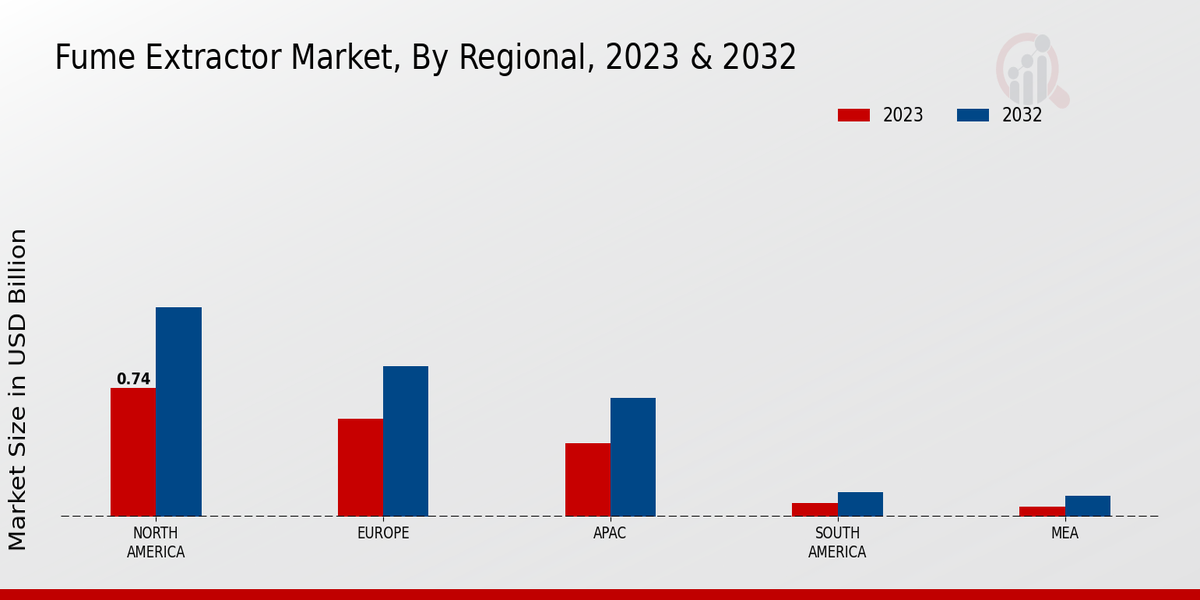 Fume Extractor Market, By Regional, 2023 & 2032

2023
2032

Market Size in USD Billion

0.74

NORTH AMERICA
EUROPE
APAC
SOUTH AMERICA
MEA