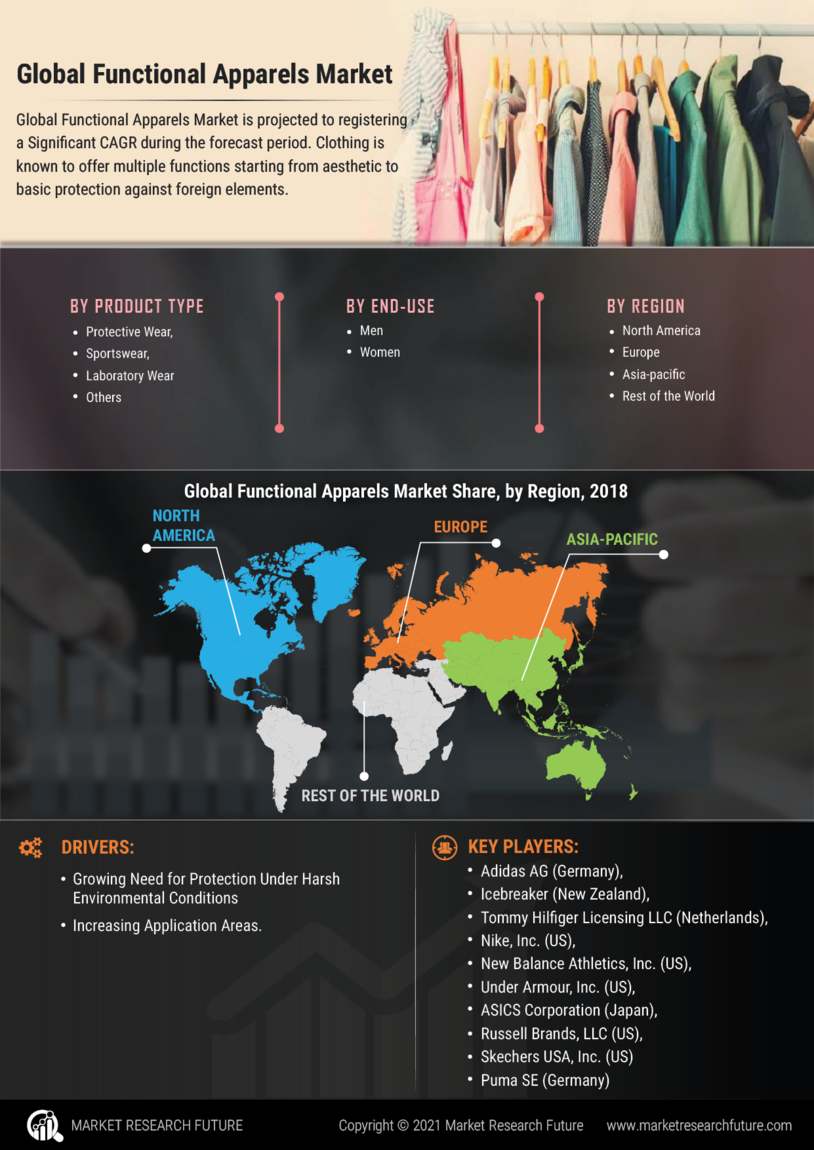 Global Functional Apparels Market

Global Functional Apparels Market is projected to registering a Significant CAGR during the forecast period. Clothing is known to offer multiple functions starting from aesthetic to basic protection against foreign elements.

BY PRODUCT TYPE
- Protective Wear,
- Sportswear,
- Laboratory Wear
- Others

BY END-USE
- Men
- Women

BY REGION
- North America
- Europe
- Asia-pacific
- Rest of the World

Global Functional Apparels Market Share, by Region, 2018

NORTH AMERICA

EUROPE

ASIA-PACIFIC

REST OF THE WORLD

DRIVERS:
- Growing Need for Protection Under Harsh Environmental Conditions
- Increasing Application Areas.

KEY PLAYERS:
- Adidas AG (Germany),
- Icebreaker (New Zealand),
- Tommy Hilfiger Licensing LLC (Netherlands),
- Nike, Inc. (US),
- New Balance Athletics, Inc. (US),
- Under Armour, Inc. (US),
- ASICS Corporation (Japan),
- Russell Brands, LLC (US),
- Skechers USA, Inc. (US)
- Puma SE (Germany)

MARKET RESEARCH FUTURE

Copyright © 2021 Market Research Future

www.marketresearchfuture.com