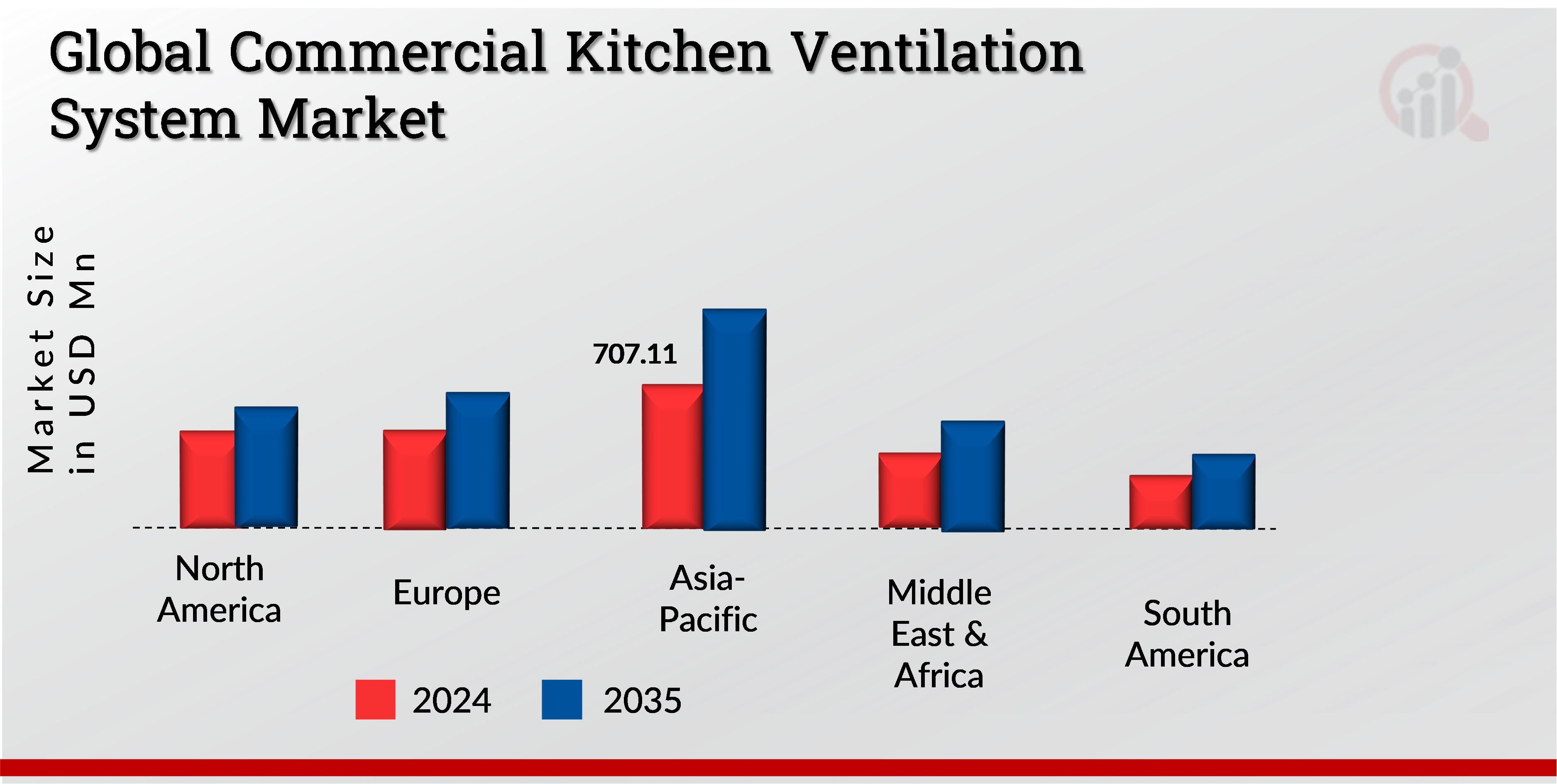 Global Commercial Kitchen Ventilation System Market

Market Size in USD Mn

707.11

North America

Europe

Asia-Pacific

Middle East & Africa

South America

2024

2035