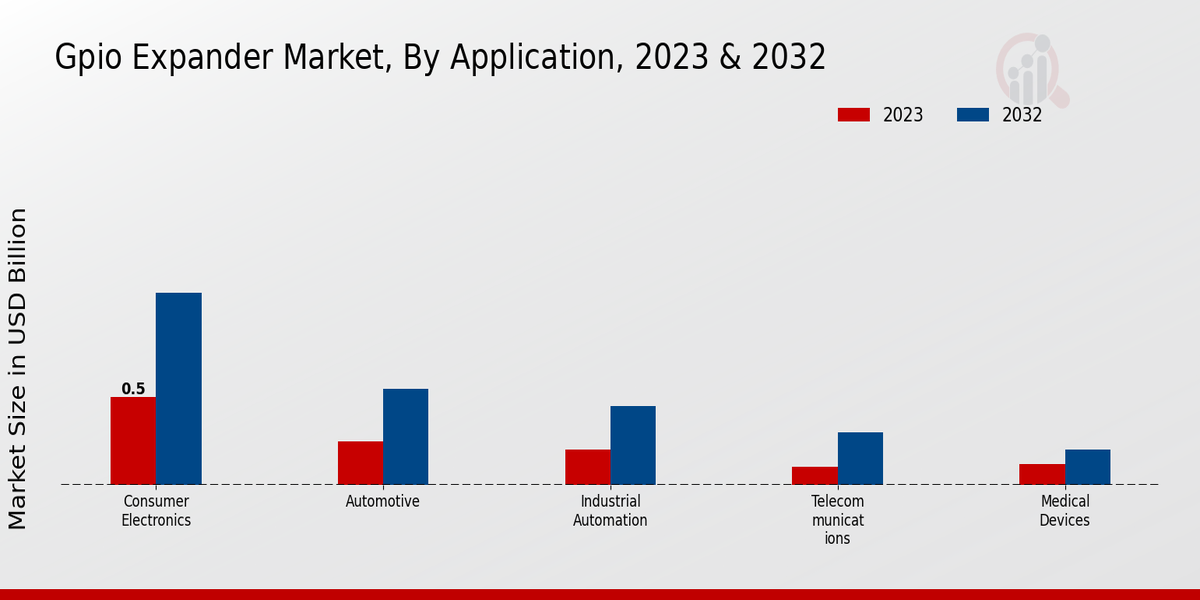 Gpio Expander Market, By Application, 2023 & 2032

2023
2032

Market Size in USD Billion

0.5

Consumer Electronics
Automotive
Industrial Automation
Telecom municat ions
Medical Devices