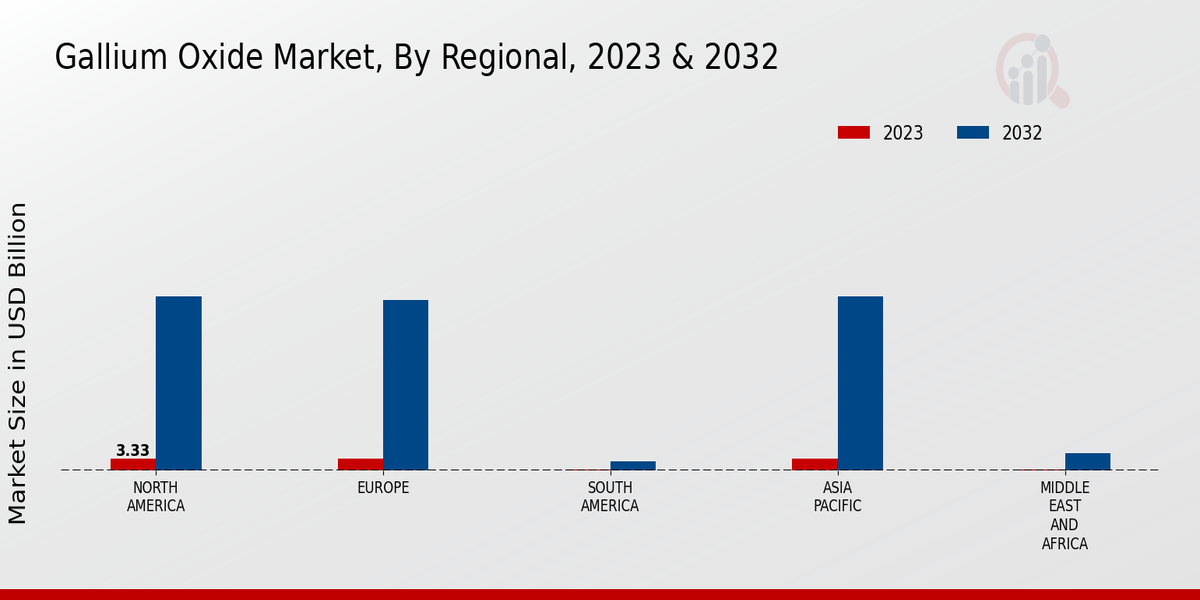 Gallium Oxide Market, By Regional, 2023 & 2032

2023 2032

Market Size in USD Billion

3.33

NORTH AMERICA

EUROPE

SOUTH AMERICA

ASIA PACIFIC

MIDDLE EAST AND AFRICA