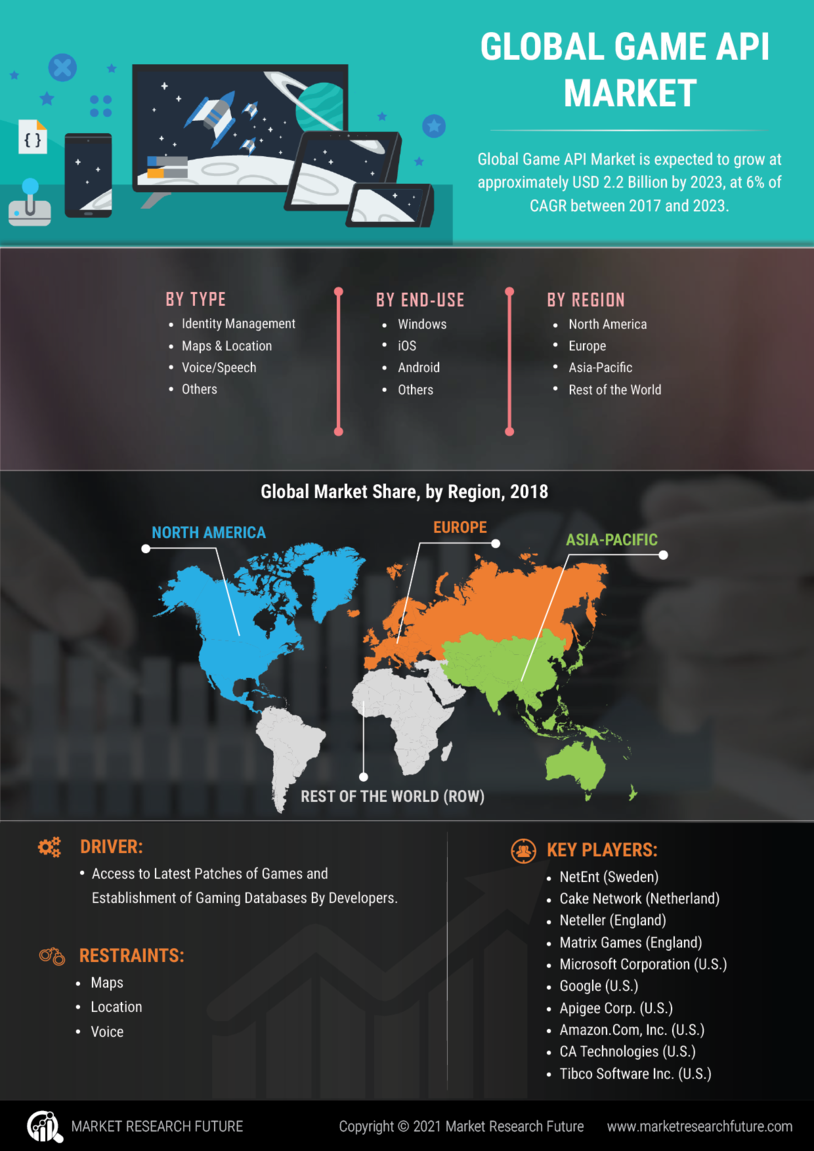 { }

GLOBAL GAME API MARKET

Global Game API Market is expected to grow at approximately USD 2.2 Billion by 2023, at 6% of CAGR between 2017 and 2023.

BY TYPE
- Identity Management
- Maps & Location
- Voice/Speech
- Others

BY END-USE
- Windows
- iOS
- Android
- Others

BY REGION
- North America
- Europe
- Asia-Pacific
- Rest of the World

Global Market Share, by Region, 2018

NORTH AMERICA
EUROPE
ASIA-PACIFIC
REST OF THE WORLD (ROW)

DRIVER:
- Access to Latest Patches of Games and Establishment of Gaming Databases By Developers.

RESTRAINTS:
- Maps
- Location
- Voice

KEY PLAYERS:
- NetEnt (Sweden)
- Cake Network (Netherland)
- Neteller (England)
- Matrix Games (England)
- Microsoft Corporation (U.S.)
- Google (U.S.)
- Apigee Corp. (U.S.)
- Amazon.Com, Inc. (U.S.)
- CA Technologies (U.S.)
- Tibco Software Inc. (U.S.)

MARKET RESEARCH FUTURE
Copyright © 2021 Market Research Future
www.marketresearchfuture.com