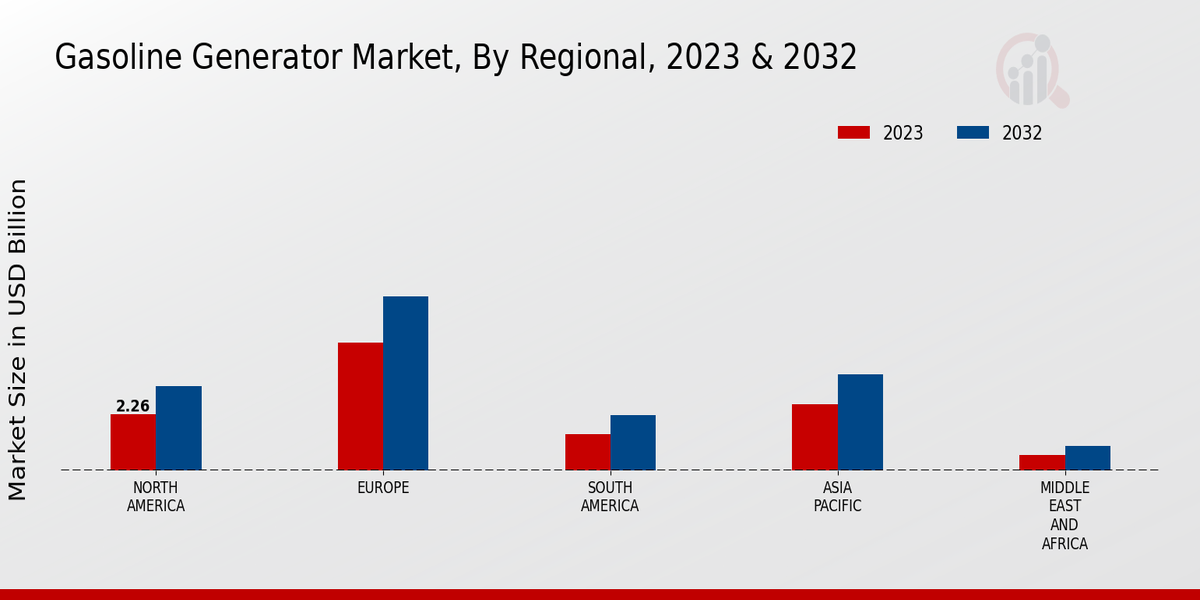 Gasoline Generator Market, By Regional, 2023 & 2032

2023 2032

Market Size in USD Billion

2.26

NORTH AMERICA

EUROPE

SOUTH AMERICA

ASIA PACIFIC

MIDDLE EAST AND AFRICA