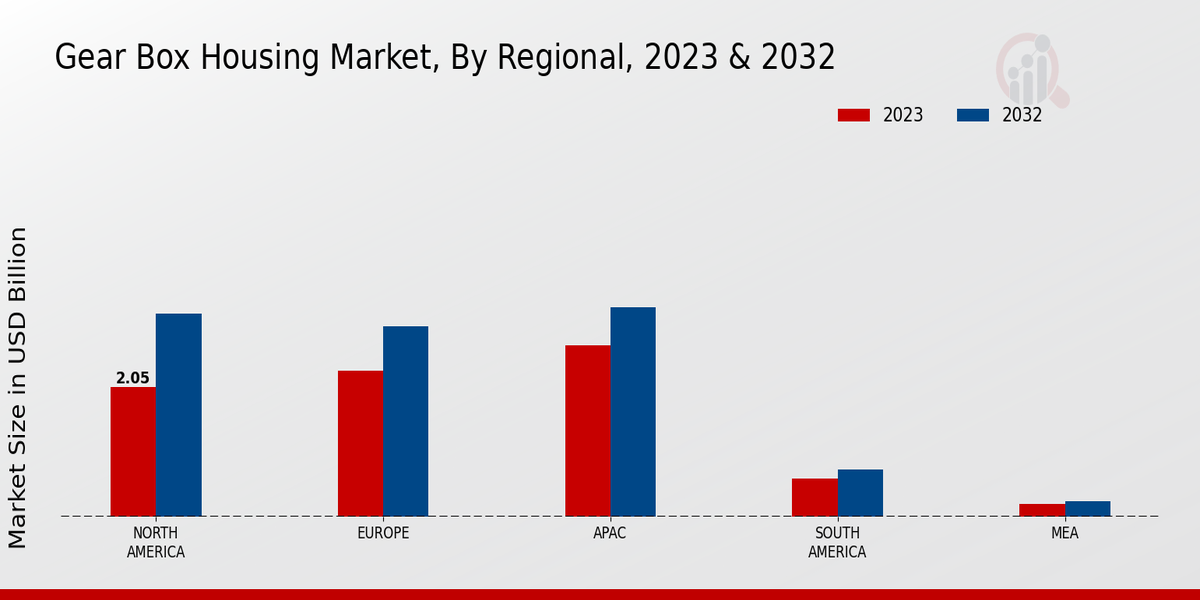 Gear Box Housing Market, By Regional, 2023 & 2032

2023 2032

Market Size in USD Billion

2.05

NORTH AMERICA

EUROPE

APAC

SOUTH AMERICA

MEA