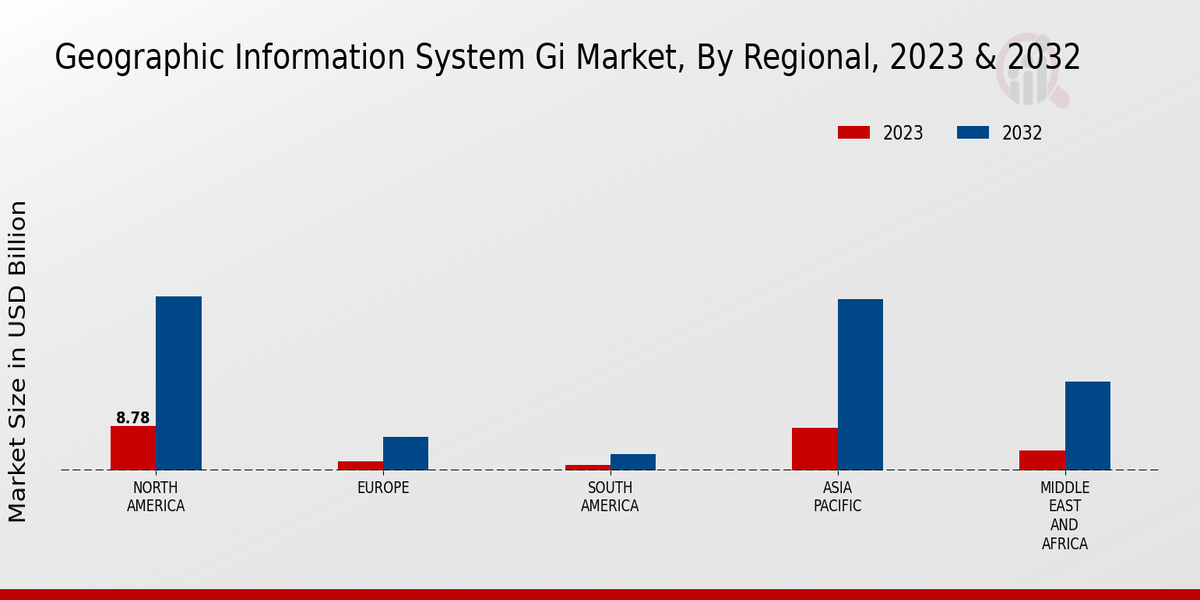 Geographic Information System Gi Market, By Regional, 2023 & 2032

2023 2032

Market Size in USD Billion

8.78

NORTH AMERICA

EUROPE

SOUTH AMERICA

ASIA PACIFIC

MIDDLE EAST AND AFRICA