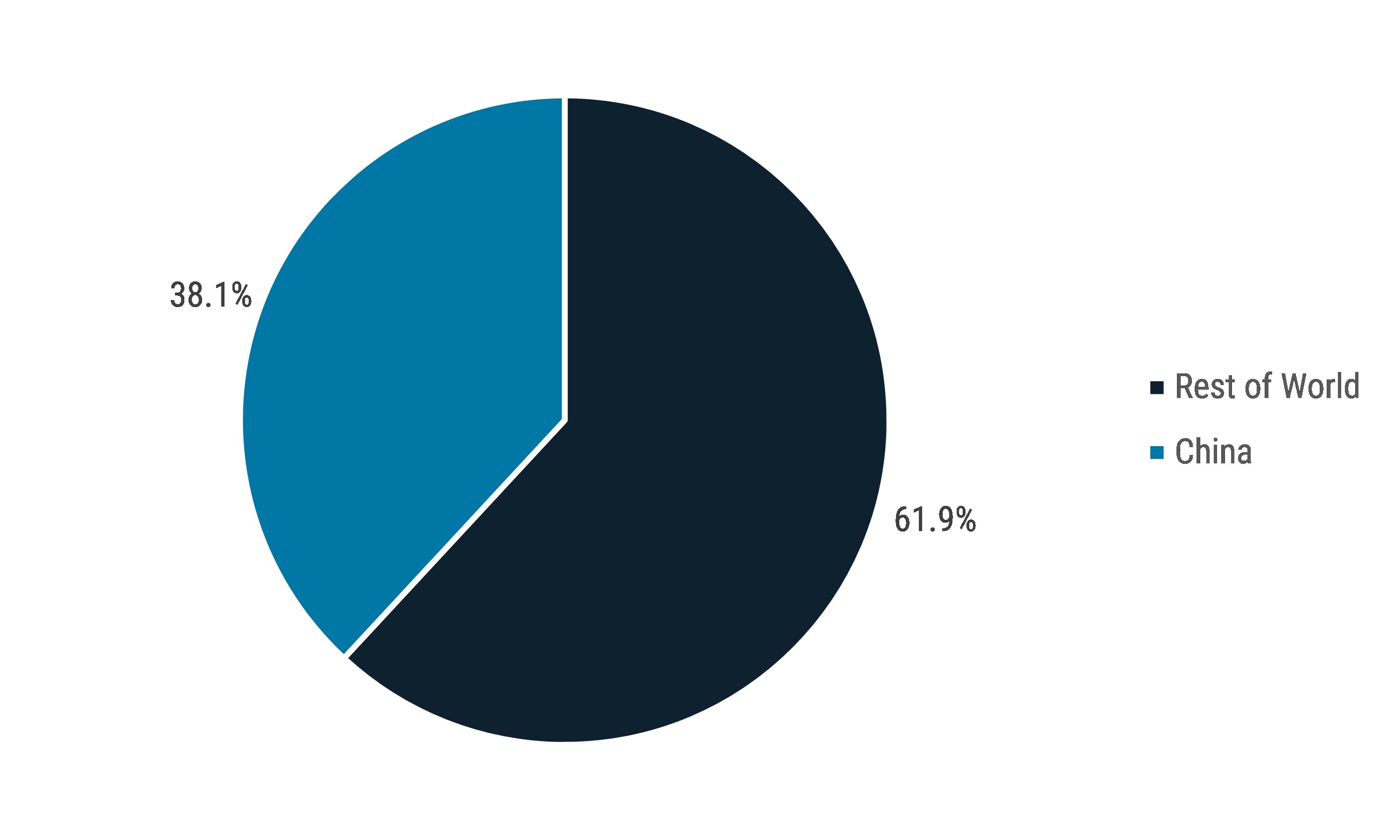 38.1%

61.9%

Rest of World

China