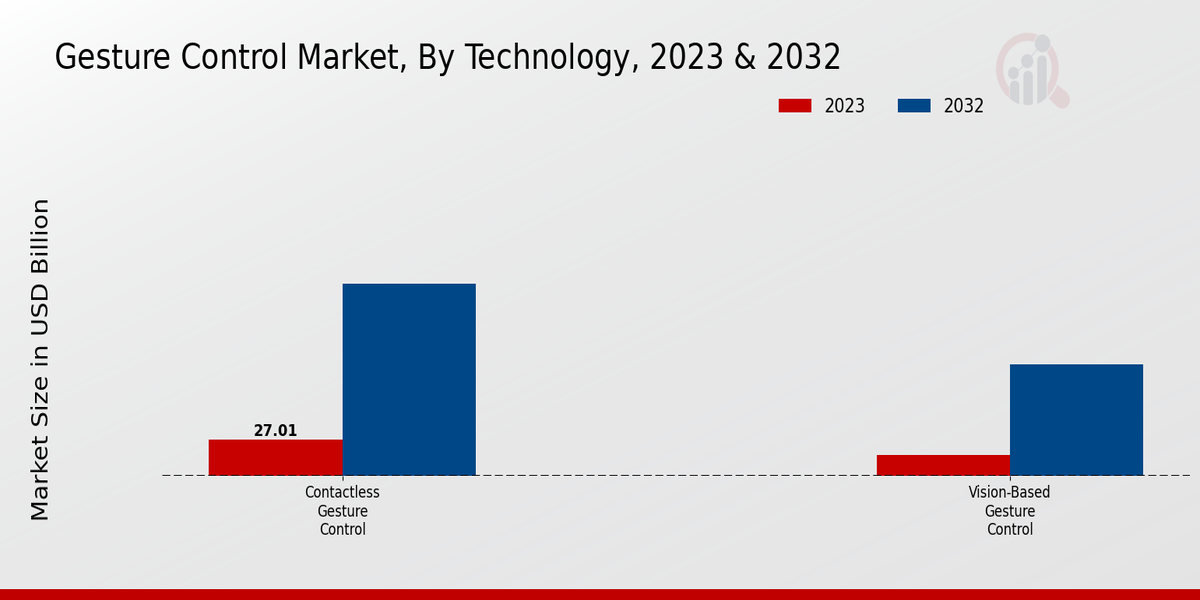 Gesture Control Market, By Technology, 2023 & 2032

2023
2032

Market Size in USD Billion

27.01

Contactless Gesture Control

Vision-Based Gesture Control