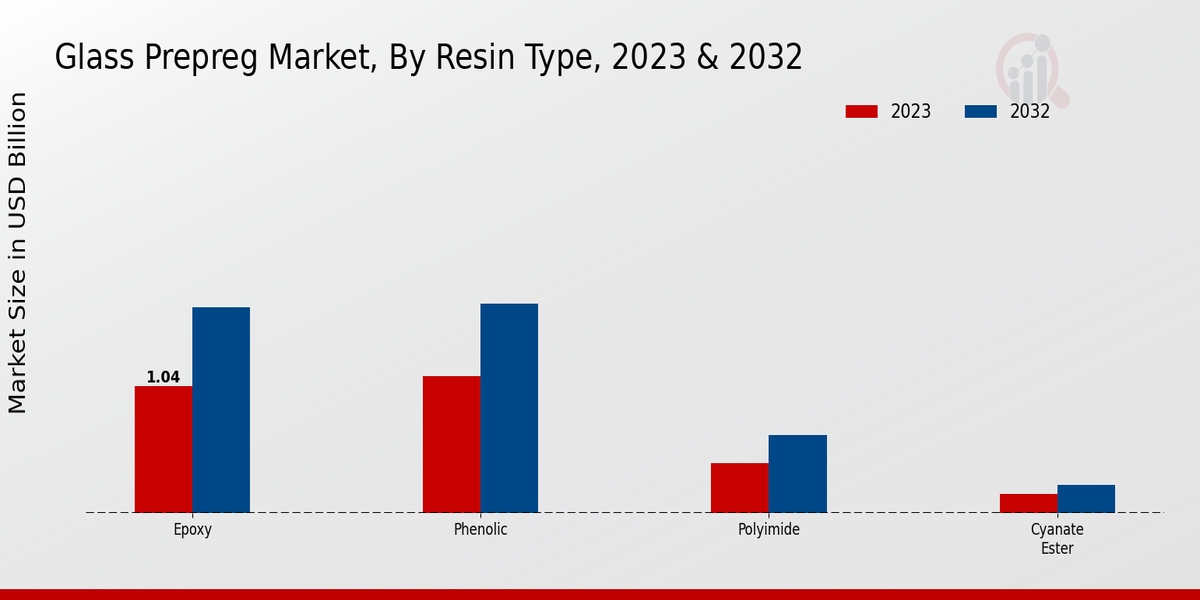 Glass Prepreg Market, By Resin Type, 2023 & 2032

2023
2032

Market Size in USD Billion

1.04

Epoxy
Phenolic
Polyimide
Cyanate Ester