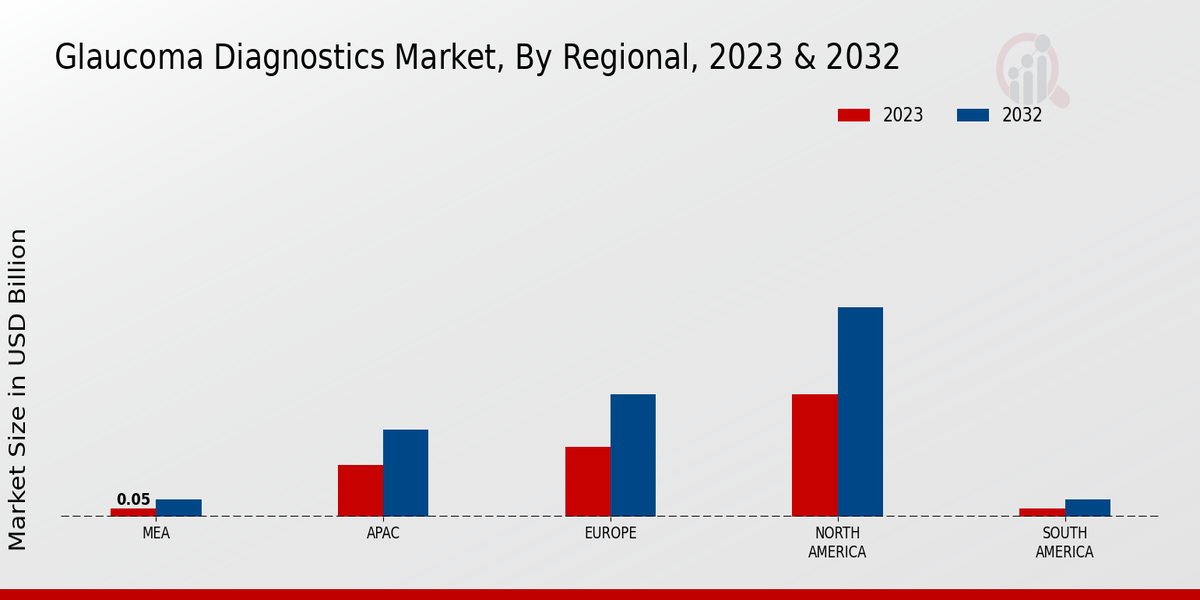 Glaucoma Diagnostics Market, By Regional, 2023 & 2032

2023
2032

Market Size in USD Billion

0.05

MEA
APAC
EUROPE
NORTH AMERICA
SOUTH AMERICA