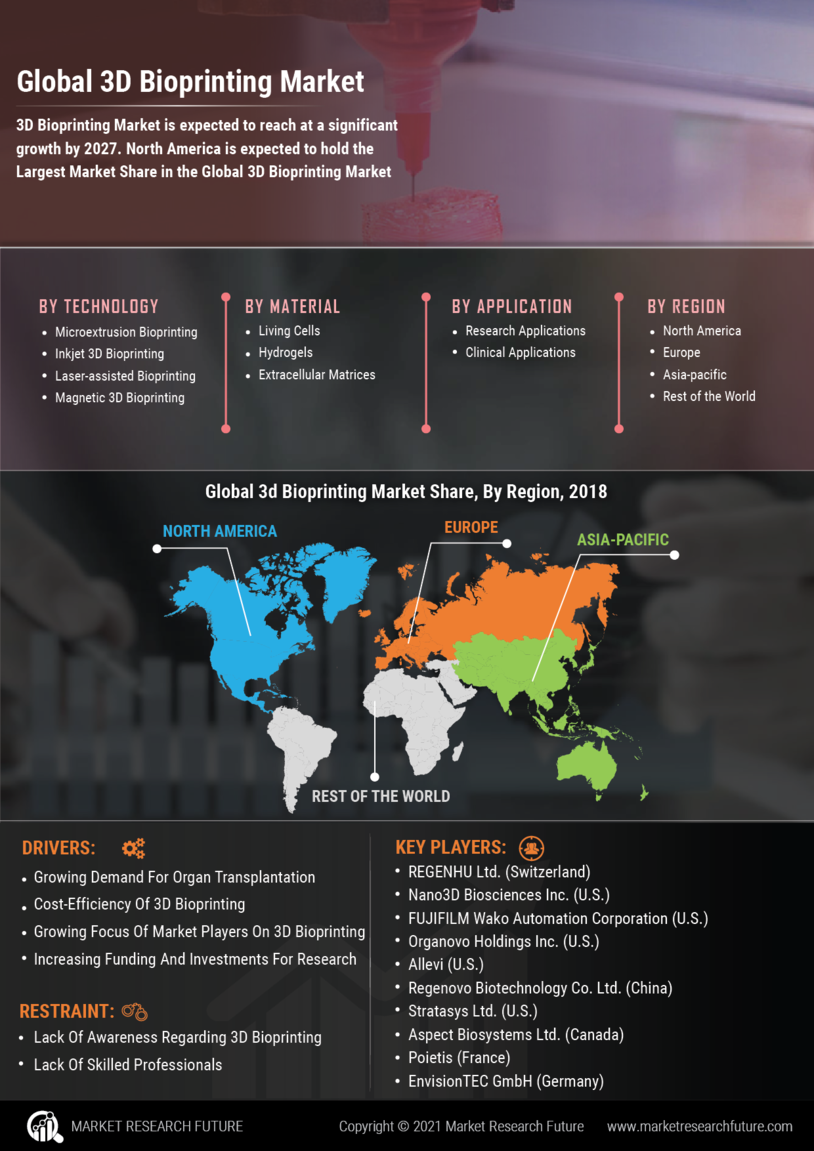 Global 3D Bioprinting Market

3D Bioprinting Market is expected to reach at a significant growth by 2027. North America is expected to hold the Largest Market Share in the Global 3D Bioprinting Market

BY TECHNOLOGY
- Microextrusion Bioprinting
- Inkjet 3D Bioprinting
- Laser-assisted Bioprinting
- Magnetic 3D Bioprinting

BY MATERIAL
- Living Cells
- Hydrogels
- Extracellular Matrices

BY APPLICATION
- Research Applications
- Clinical Applications

BY REGION
- North America
- Europe
- Asia-pacific
- Rest of the World

Global 3d Bioprinting Market Share, By Region, 2018

NORTH AMERICA
EUROPE
ASIA-PACIFIC
REST OF THE WORLD

DRIVERS:
- Growing Demand For Organ Transplantation
- Cost-Efficiency Of 3D Bioprinting
- Growing Focus Of Market Players On 3D Bioprinting
- Increasing Funding And Investments For Research

RESTRAINT:
- Lack Of Awareness Regarding 3D Bioprinting
- Lack Of Skilled Professionals

KEY PLAYERS:
- REGENHU Ltd. (Switzerland)
- Nano3D Biosciences Inc. (U.S.)
- FUJIFILM Wako Automation Corporation (U.S.)
- Organovo Holdings Inc. (U.S.)
- Allevi (U.S.)
- Regenovo Biotechnology Co. Ltd. (China)
- Stratasys Ltd. (U.S.)
- Aspect Biosystems Ltd. (Canada)
- Poietis (France)
- EnvisionTEC GmbH (Germany)

MARKET RESEARCH FUTURE
Copyright © 2021 Market Research Future
www.marketresearchfuture.com