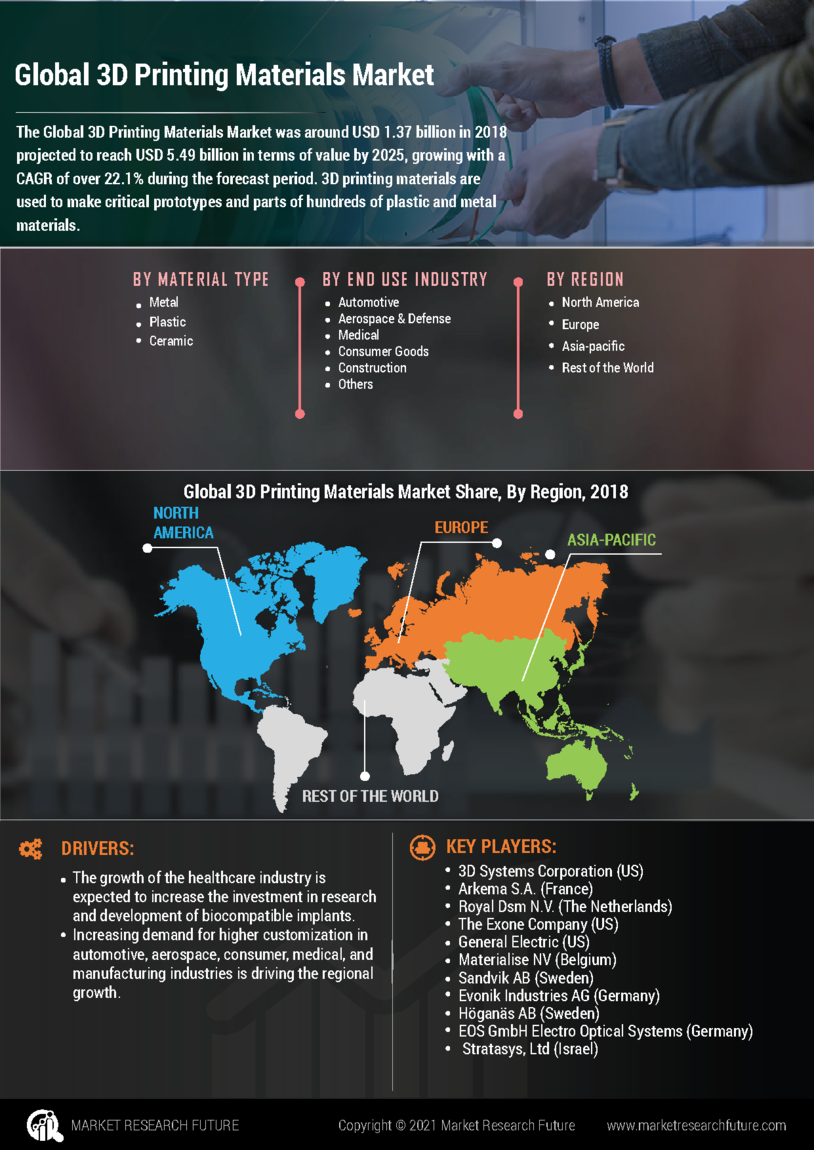 Global 3D Printing Materials Market

The Global 3D Printing Materials Market was around USD 1.37 billion in 2018 projected to reach USD 5.49 billion in terms of value by 2025, growing with a CAGR of over 22.1% during the forecast period. 3D printing materials are used to make critical prototypes and parts of hundreds of plastic and metal materials.

BY MATERIAL TYPE
- Metal
- Plastic
- Ceramic

BY END USE INDUSTRY
- Automotive
- Aerospace & Defense
- Medical
- Consumer Goods
- Construction
- Others

BY REGION
- North America
- Europe
- Asia-pacific
- Rest of the World

Global 3D Printing Materials Market Share, By Region, 2018

NORTH AMERICA

EUROPE

ASIA-PACIFIC

REST OF THE WORLD

DRIVERS:
- The growth of the healthcare industry is expected to increase the investment in research and development of biocompatible implants.
- Increasing demand for higher customization in automotive, aerospace, consumer, medical, and manufacturing industries is driving the regional growth.

KEY PLAYERS:
- 3D Systems Corporation (US)
- Arkema S.A. (France)
- Royal Dsm N.V. (The Netherlands)
- The Exone Company (US)
- General Electric (US)
- Materialise NV (Belgium)
- Sandvik AB (Sweden)
- Evonik Industries AG (Germany)
- Höganäs AB (Sweden)
- EOS GmbH Electro Optical Systems (Germany)
- Stratasys, Ltd (Israel)

MARKET RESEARCH FUTURE

Copyright © 2021 Market Research Future

www.marketresearchfuture.com