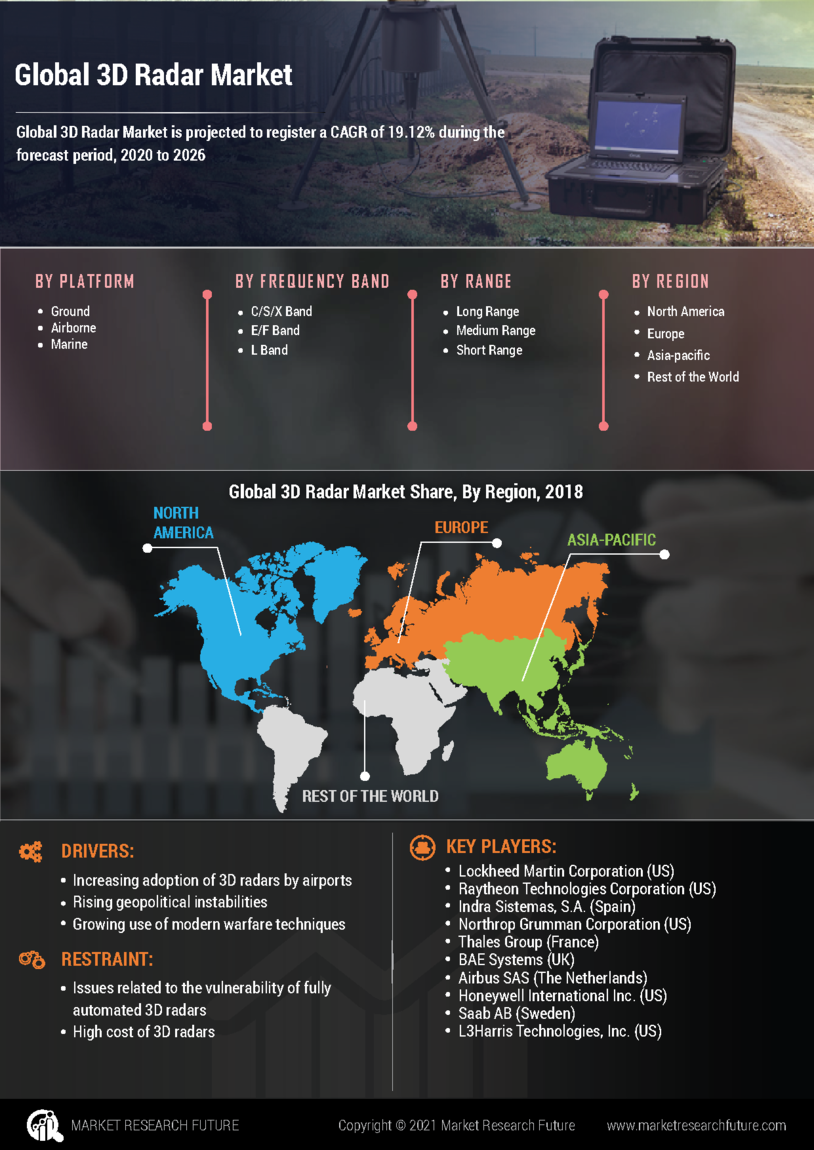 Global 3D Radar Market

Global 3D Radar Market is projected to register a CAGR of 19.12% during the forecast period, 2020 to 2026

BY PLATFORM
- Ground
- Airborne
- Marine

BY FREQUENCY BAND
- C/S/X Band
- E/F Band
- L Band

BY RANGE
- Long Range
- Medium Range
- Short Range

BY REGION
- North America
- Europe
- Asia-pacific
- Rest of the World

Global 3D Radar Market Share, By Region, 2018

NORTH AMERICA
EUROPE
ASIA-PACIFIC
REST OF THE WORLD

DRIVERS:
- Increasing adoption of 3D radars by airports
- Rising geopolitical instabilities
- Growing use of modern warfare techniques

RESTRAINT:
- Issues related to the vulnerability of fully automated 3D radars
- High cost of 3D radars

KEY PLAYERS:
- Lockheed Martin Corporation (US)
- Raytheon Technologies Corporation (US)
- Indra Sistemas, S.A. (Spain)
- Northrop Grumman Corporation (US)
- Thales Group (France)
- BAE Systems (UK)
- Airbus SAS (The Netherlands)
- Honeywell International Inc. (US)
- Saab AB (Sweden)
- L3Harris Technologies, Inc. (US)

MARKET RESEARCH FUTURE
Copyright © 2021 Market Research Future
www.marketresearchfuture.com