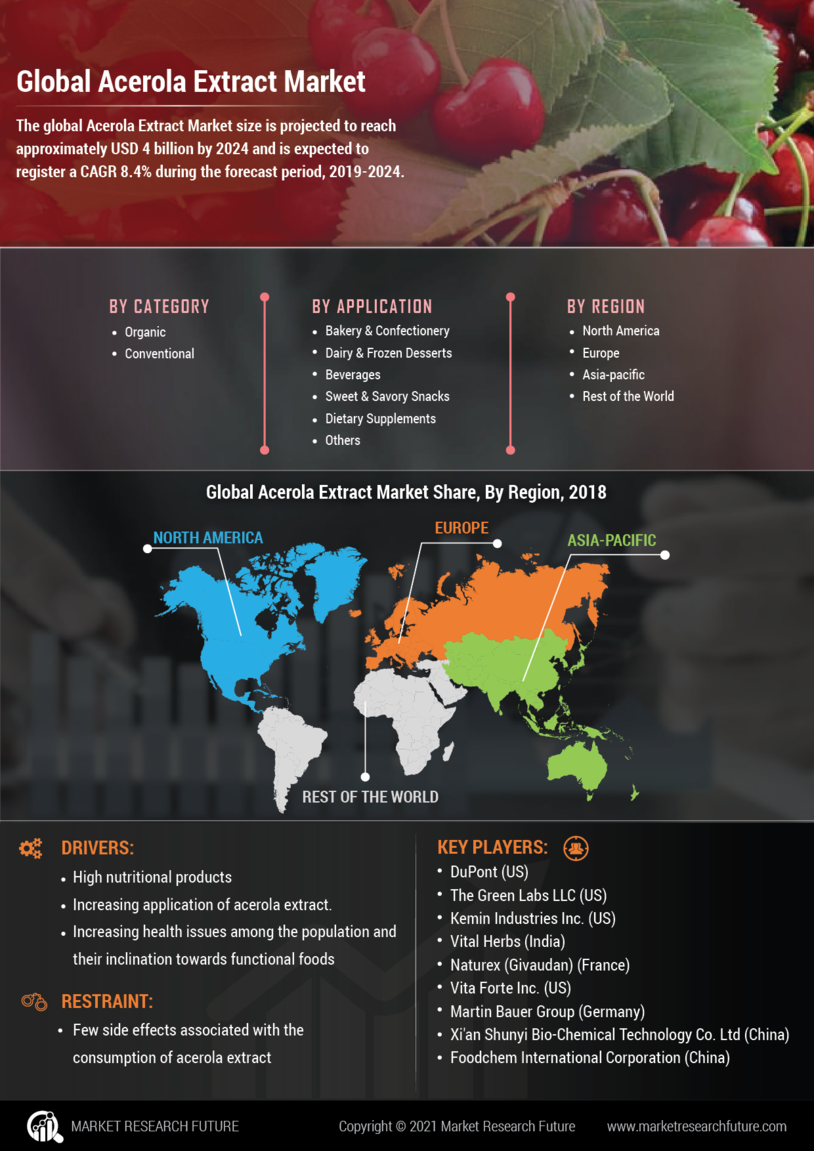 Global Acerola Extract Market

The global Acerola Extract Market size is projected to reach approximately USD 4 billion by 2024 and is expected to register a CAGR 8.4% during the forecast period, 2019-2024.

BY CATEGORY
- Organic
- Conventional

BY APPLICATION
- Bakery & Confectionery
- Dairy & Frozen Desserts
- Beverages
- Sweet & Savory Snacks
- Dietary Supplements
- Others

BY REGION
- North America
- Europe
- Asia-pacific
- Rest of the World

Global Acerola Extract Market Share, By Region, 2018

NORTH AMERICA
EUROPE
ASIA-PACIFIC
REST OF THE WORLD

DRIVERS:
- High nutritional products
- Increasing application of acerola extract.
- Increasing health issues among the population and their inclination towards functional foods

RESTRAINT:
- Few side effects associated with the consumption of acerola extract

KEY PLAYERS:
- DuPont (US)
- The Green Labs LLC (US)
- Kemin Industries Inc. (US)
- Vital Herbs (India)
- Naturex (Givaudan) (France)
- Vita Forte Inc. (US)
- Martin Bauer Group (Germany)
- Xi'an Shunyi Bio-Chemical Technology Co. Ltd (China)
- Foodchem International Corporation (China)

MARKET RESEARCH FUTURE
Copyright © 2021 Market Research Future
www.marketresearchfuture.com