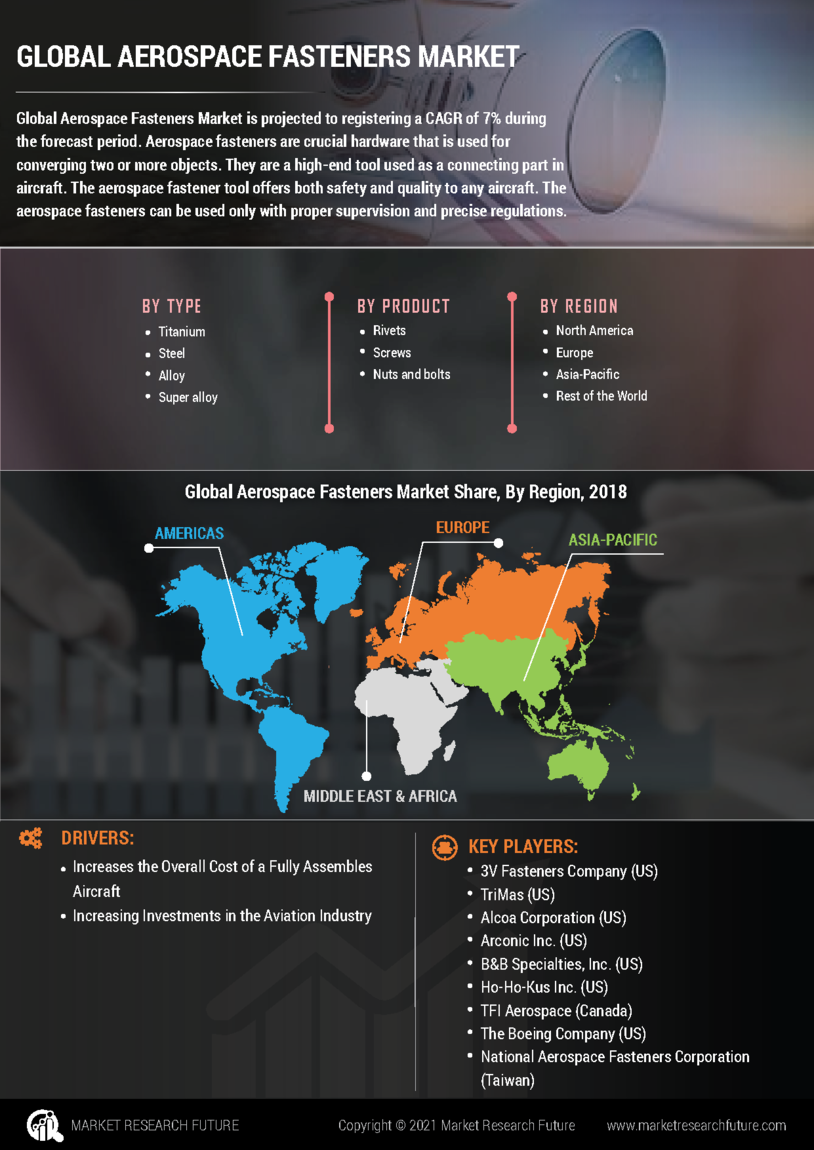 GLOBAL AEROSPACE FASTENERS MARKET

Global Aerospace Fasteners Market is projected to registering a CAGR of 7% during the forecast period. Aerospace fasteners are crucial hardware that is used for converging two or more objects. They are a high-end tool used as a connecting part in aircraft. The aerospace fastener tool offers both safety and quality to any aircraft. The aerospace fasteners can be used only with proper supervision and precise regulations.

BY TYPE
- Titanium
- Steel
- Alloy
- Super alloy

BY PRODUCT
- Rivets
- Screws
- Nuts and bolts

BY REGION
- North America
- Europe
- Asia-Pacific
- Rest of the World

Global Aerospace Fasteners Market Share, By Region, 2018

AMERICAS
EUROPE
ASIA-PACIFIC
MIDDLE EAST & AFRICA

DRIVERS:
- Increases the Overall Cost of a Fully Assembles Aircraft
- Increasing Investments in the Aviation Industry

KEY PLAYERS:
- 3V Fasteners Company (US)
- TriMas (US)
- Alcoa Corporation (US)
- Arconic Inc. (US)
- B&B Specialties, Inc. (US)
- Ho-Ho-Kus Inc. (US)
- TFI Aerospace (Canada)
- The Boeing Company (US)
- National Aerospace Fasteners Corporation (Taiwan)

MARKET RESEARCH FUTURE
Copyright © 2021 Market Research Future
www.marketresearchfuture.com