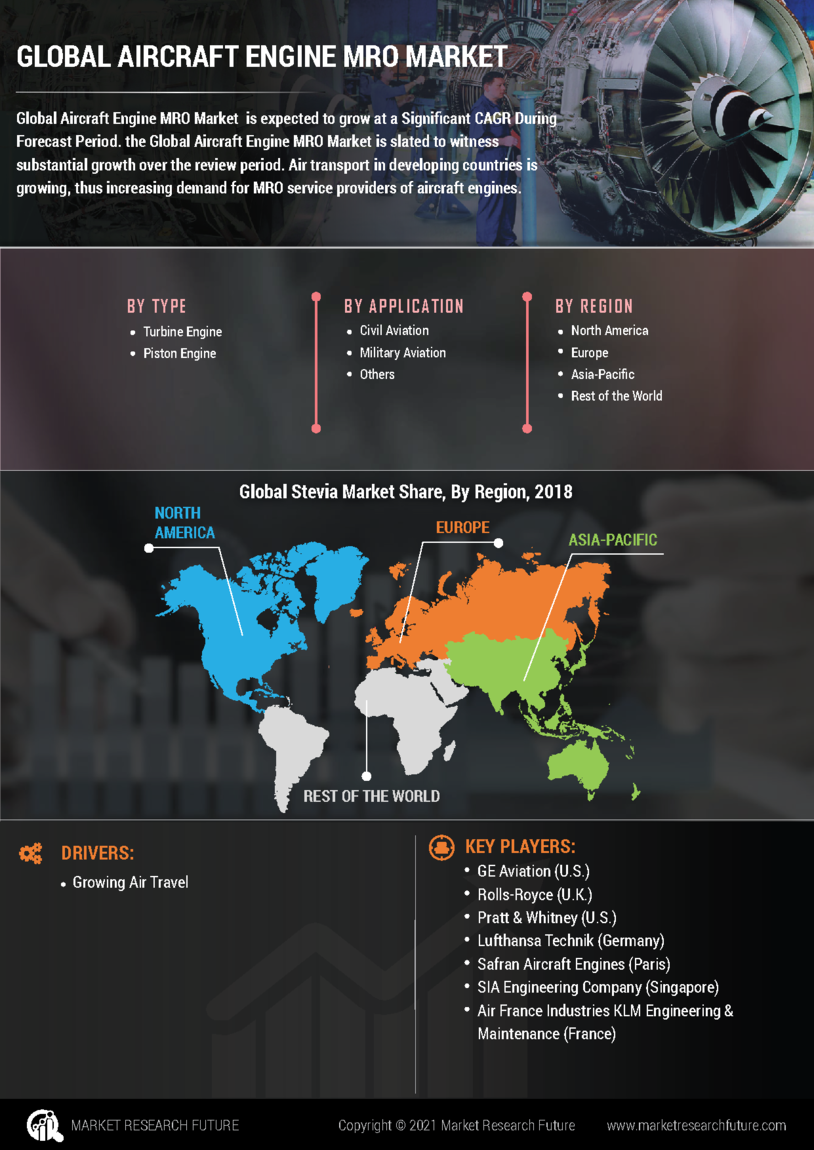 GLOBAL AIRCRAFT ENGINE MRO MARKET

Global Aircraft Engine MRO Market is expected to grow at a Significant CAGR During Forecast Period. the Global Aircraft Engine MRO Market is slated to witness substantial growth over the review period. Air transport in developing countries is growing, thus increasing demand for MRO service providers of aircraft engines.

BY TYPE
• Turbine Engine
• Piston Engine

BY APPLICATION
• Civil Aviation
• Military Aviation
• Others

BY REGION
• North America
• Europe
• Asia-Pacific
• Rest of the World

Global Stevia Market Share, By Region, 2018

NORTH AMERICA
EUROPE
ASIA-PACIFIC
REST OF THE WORLD

DRIVERS:
• Growing Air Travel

KEY PLAYERS:
• GE Aviation (U.S.)
• Rolls-Royce (U.K.)
• Pratt & Whitney (U.S.)
• Lufthansa Technik (Germany)
• Safran Aircraft Engines (Paris)
• SIA Engineering Company (Singapore)
• Air France Industries KLM Engineering & Maintenance (France)

MARKET RESEARCH FUTURE
Copyright © 2021 Market Research Future
www.marketresearchfuture.com